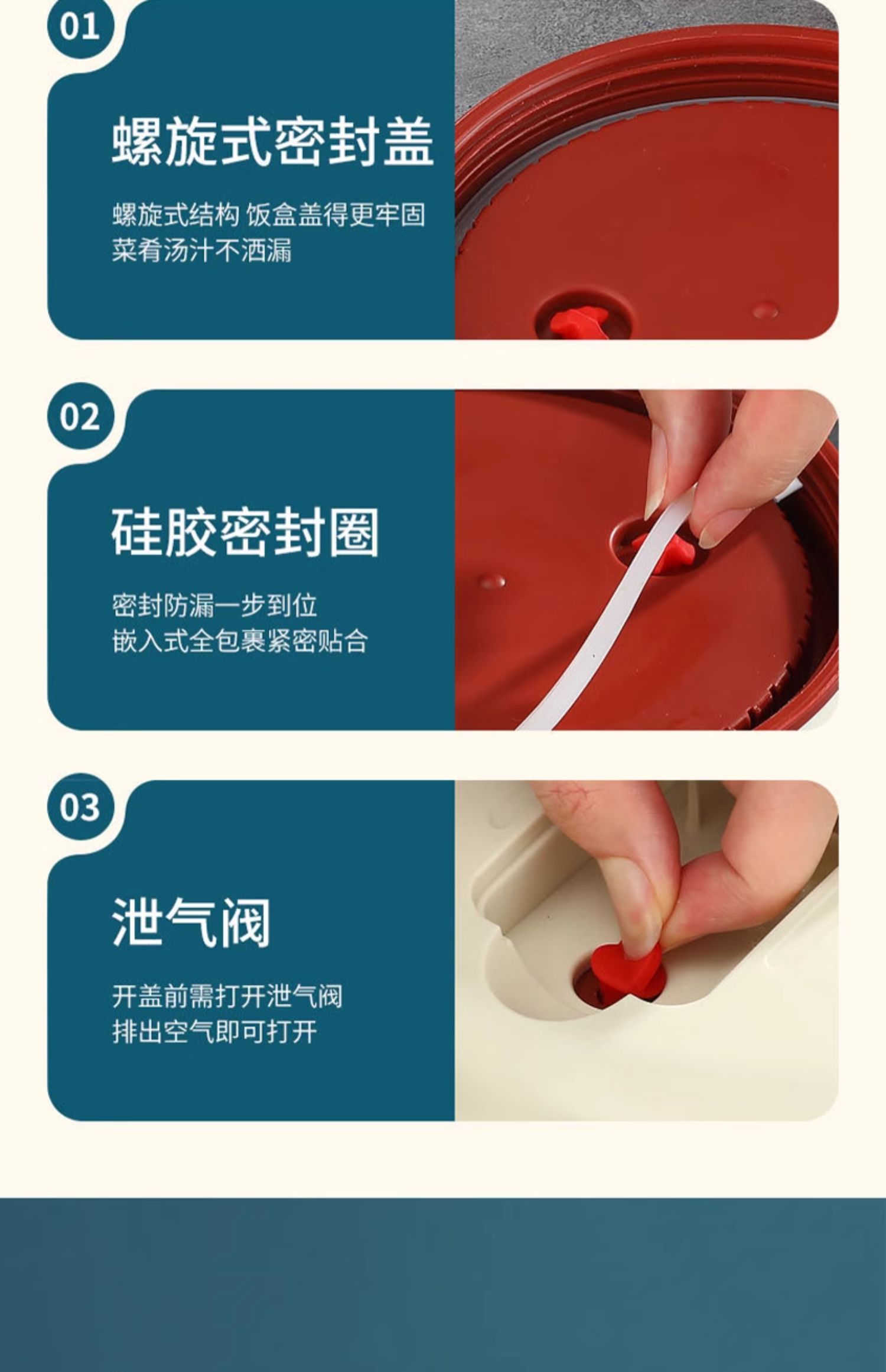 01

螺旋式密封盖

螺旋式结构 饭盒盖得更牢固
菜肴汤汁不洒漏

02

硅胶密封圈

密封防漏一步到位
嵌入式全包裹紧密贴合

03

泄气阀

开盖前需打开泄气阀
排出空气即可打开