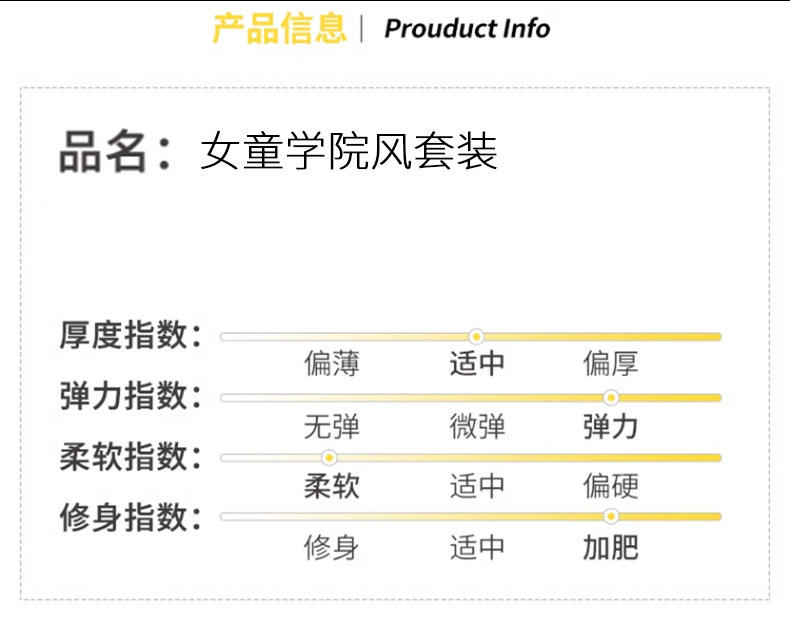 产品信息 | Prouduct Info

品名：女童学院风套装

厚度指数：
偏薄 适中 偏厚

弹力指数：
无弹 微弹 弹力

柔软指数：
柔软 适中 偏硬

修身指数：
修身 适中 加肥