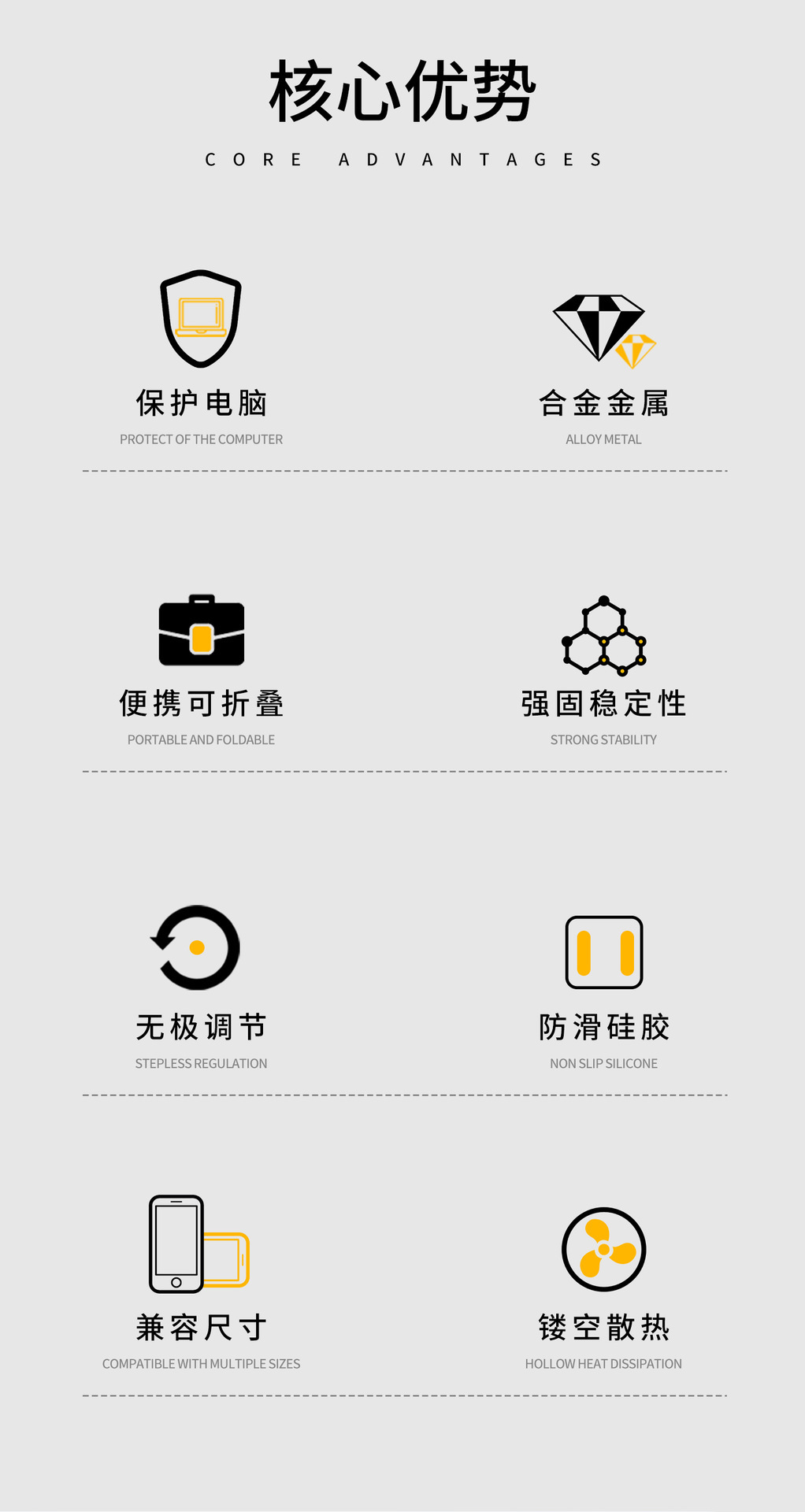 核心优势

CORE ADVANTAGES

保护电脑

PROTECT OF THE COMPUTER

合金金属

ALLOY METAL

便携可折叠

PORTABLE AND FOLDABLE

强固稳定性

STRONG STABILITY

无极调节

STEPLESS REGULATION

防滑硅胶

NON SLIP SILICONE

兼容尺寸

COMPATIBLE WITH MULTIPLE SIZES

镂空散热

HOLLOW HEAT DISSIPATION