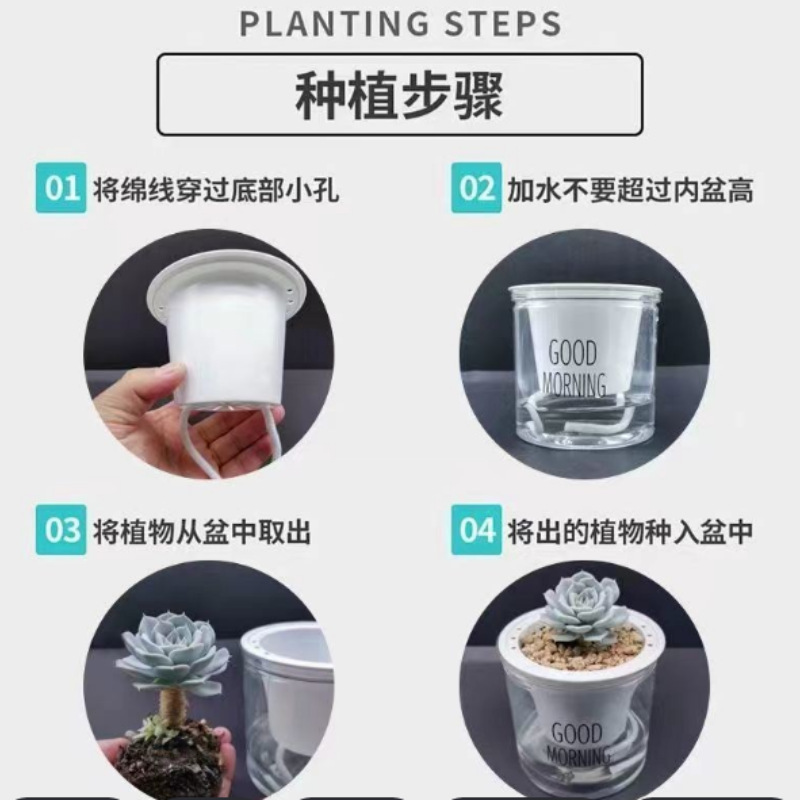 PLANTING STEPS

种植步骤

01 将绵线穿过底部小孔

02 加水不要超过内盆高

GOOD MORNING

03 将植物从盆中取出

04 将出的植物种入盆中

GOOD MORNING