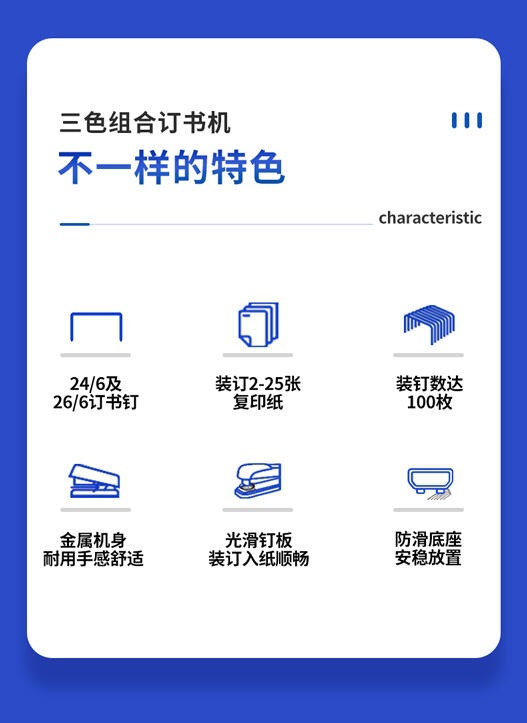 三色组合订书机

不一样的特色

characteristic

24/6及
26/6订书钉

装订2-25张
复印纸

装钉数达
100枚

金属机身
耐用手感舒适

光滑钉板
装订入纸顺畅

防滑底座
安稳放置