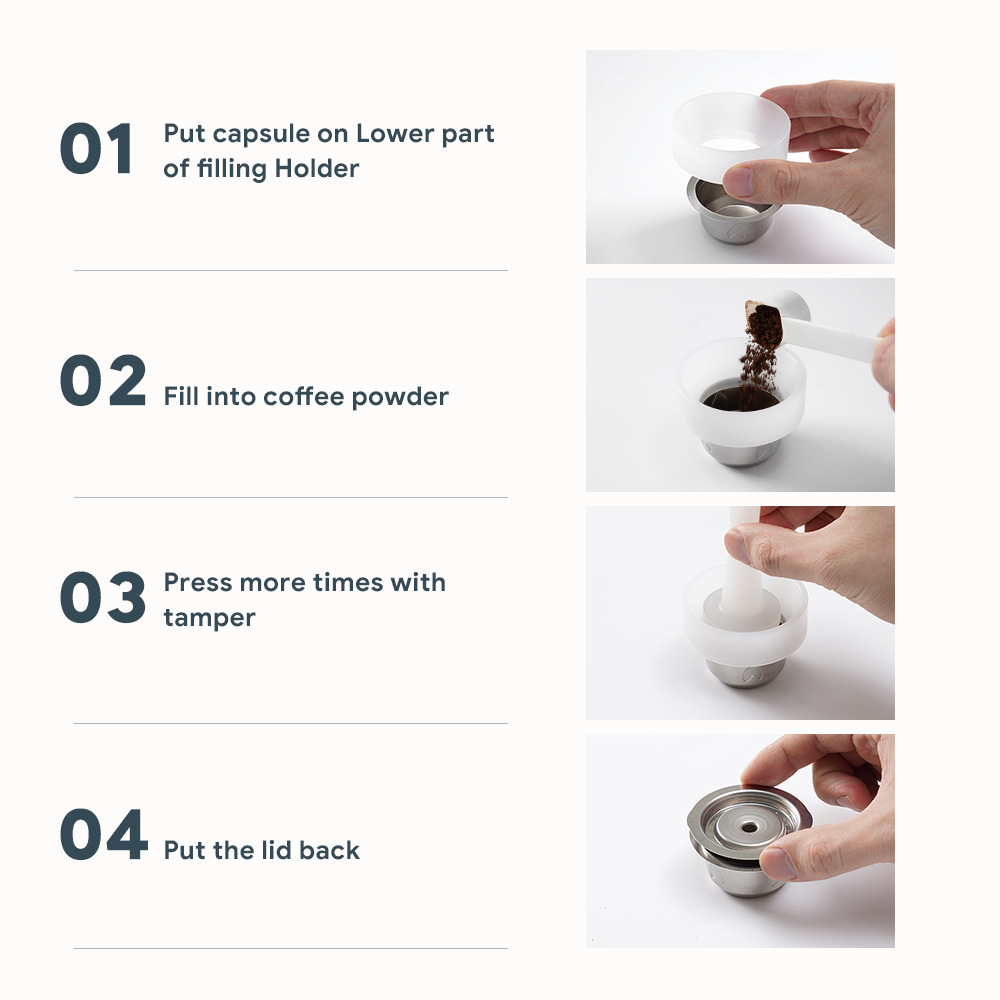 01 Put capsule on Lower part of filling Holder

02 Fill into coffee powder

03 Press more times with tamper

04 Put the lid back