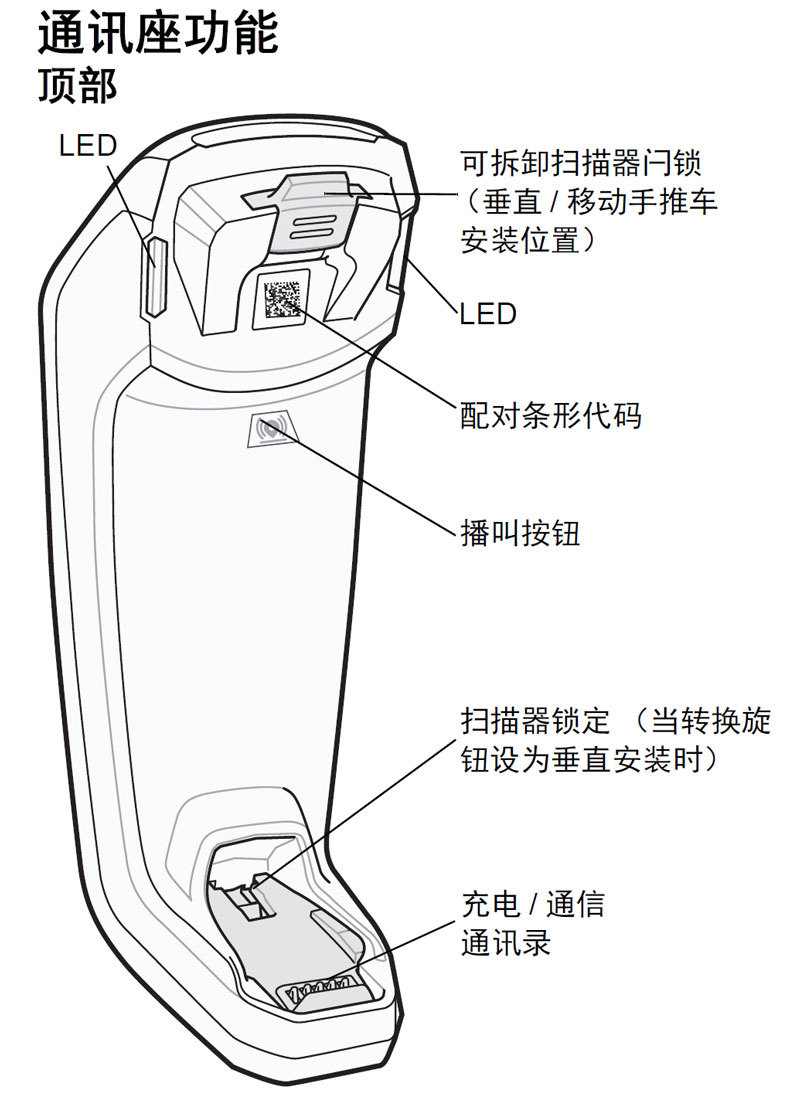 通讯座功能
顶部

LED

可拆卸扫描器闩锁（垂直 / 移动手推车安装位置）

LED

配对条形代码

播叫按钮

扫描器锁定 （当转换旋钮设为垂直安装时）

充电 / 通信通讯录