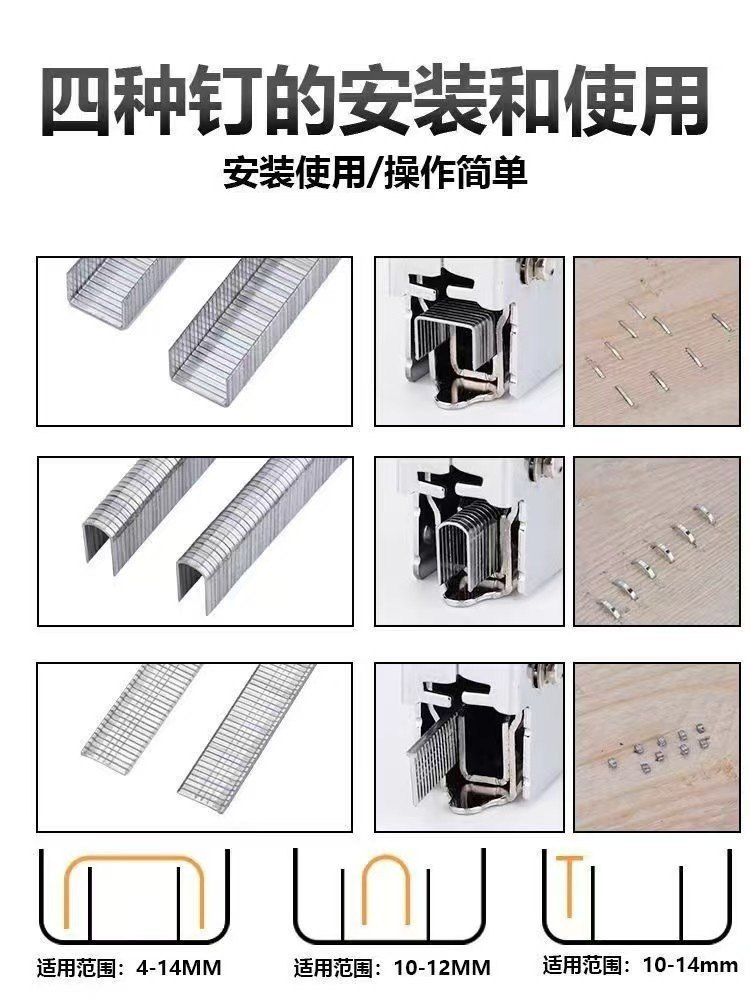 四种钉的安装和使用

安装使用/操作简单

适用范围：4-14MM

适用范围：10-12MM

适用范围：10-14mm