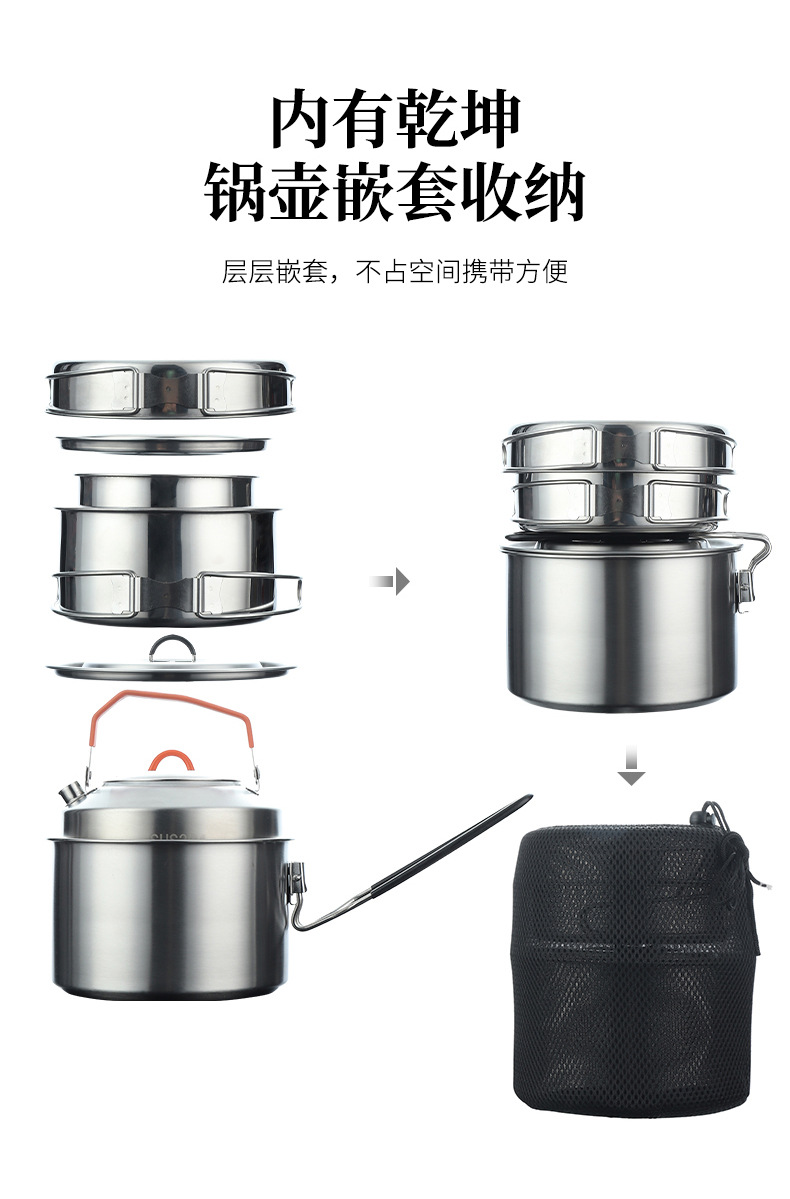 内有乾坤
锅壶嵌套收纳

层层嵌套，不占空间携带方便