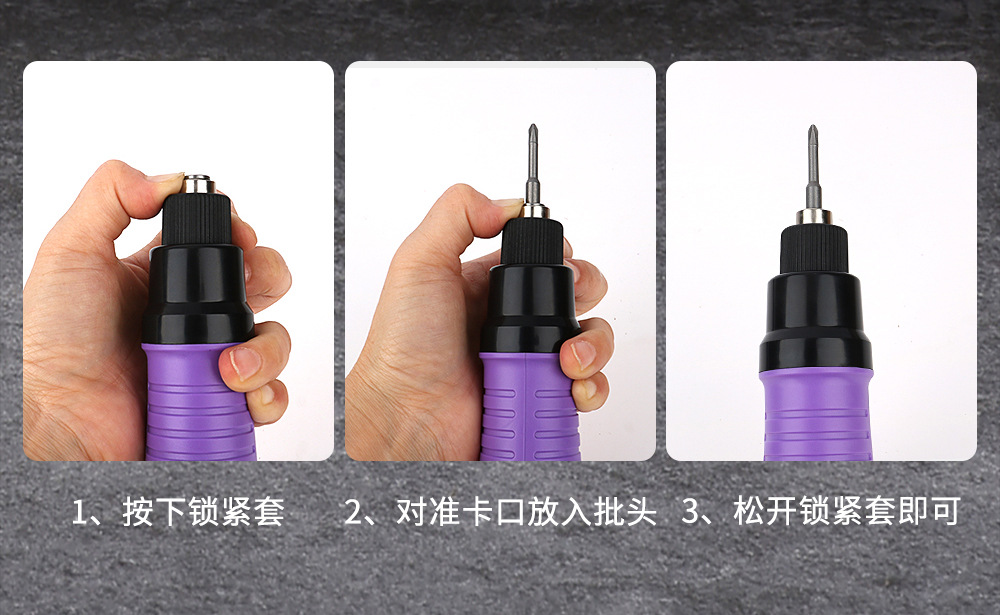 1、按下锁紧套

2、对准卡口放入批头

3、松开锁紧套即可