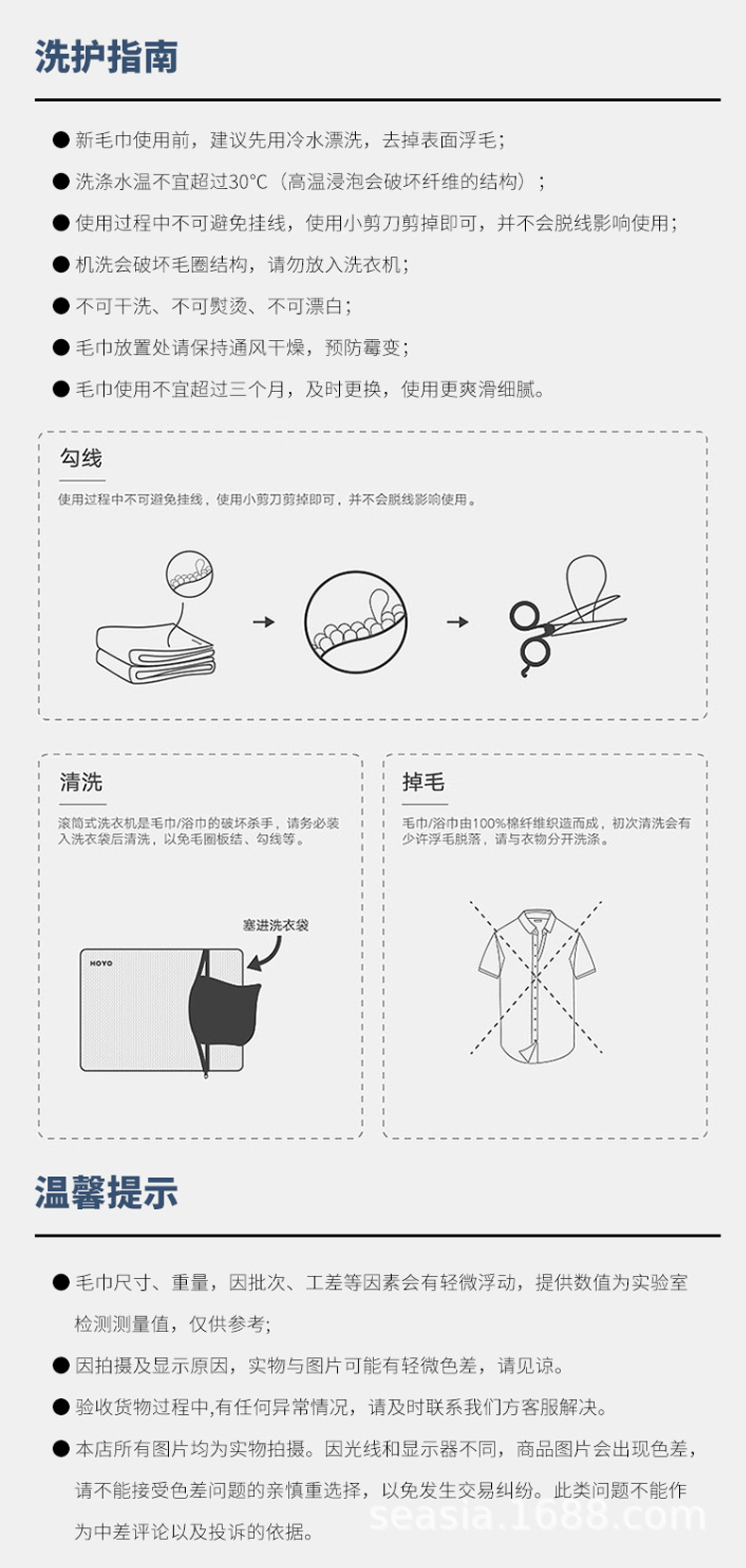 洗护指南

● 新毛巾使用前，建议先用冷水漂洗，去掉表面浮毛；

● 洗涤水温不宜超过30°C（高温浸泡会破坏纤维的结构）；

● 使用过程中不可避免挂线，使用小剪刀剪掉即可，并不会脱线影响使用；

● 机洗会破坏毛圈结构，请勿放入洗衣机；

● 不可干洗、不可熨烫、不可漂白；

● 毛巾放置处请保持通风干燥，预防霉变；

● 毛巾使用不宜超过三个月，及时更换，使用更爽滑细腻。

勾线

使用过程中不可避免挂线，使用小剪刀剪掉即可，并不会脱线影响使用。

清洗

滚筒式洗衣机是毛巾/浴巾的破坏杀手，请务必装入洗衣袋后清洗，以免毛圈板结、勾线等。

塞进洗衣袋

HOYO

掉毛

毛巾/浴巾由100%棉纤维织造而成，初次清洗会有少许浮毛脱落，请与衣物分开洗涤。

温馨提示

● 毛巾尺寸、重量，因批次、工差等因素会有轻微浮动，提供数值为实验室检测测量值，仅供参考；

● 因拍摄及显示原因，实物与图片可能有轻微色差，请见谅。

● 验收货物过程中,有任何异常情况，请及时联系我们方客服解决。

● 本店所有图片均为实物拍摄。因光线和显示器不同，商品图片会出现色差，请不能接受色差问题的亲慎重选择，以免发生交易纠纷。此类问题不能作为中差评论以及投诉的依据。

seasia.1688.com