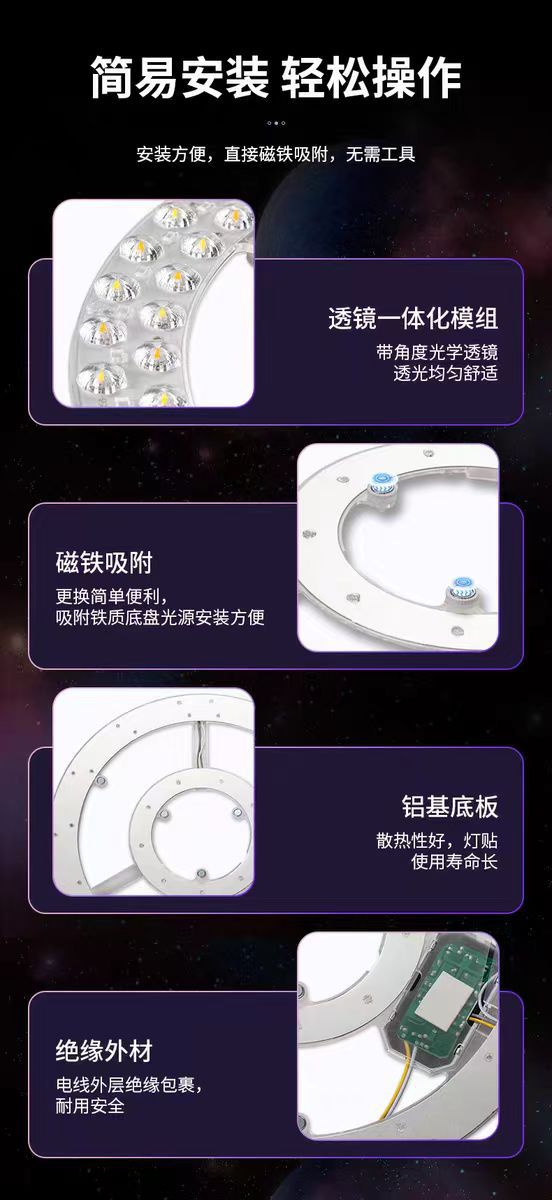 简易安装 轻松操作

安装方便，直接磁铁吸附，无需工具

透镜一体化模组

带角度光学透镜
透光均匀舒适

磁铁吸附

更换简单便利，
吸附铁质底盘光源安装方便

铝基底板

散热性好，灯贴
使用寿命长

绝缘外材

电线外层绝缘包裹，
耐用安全