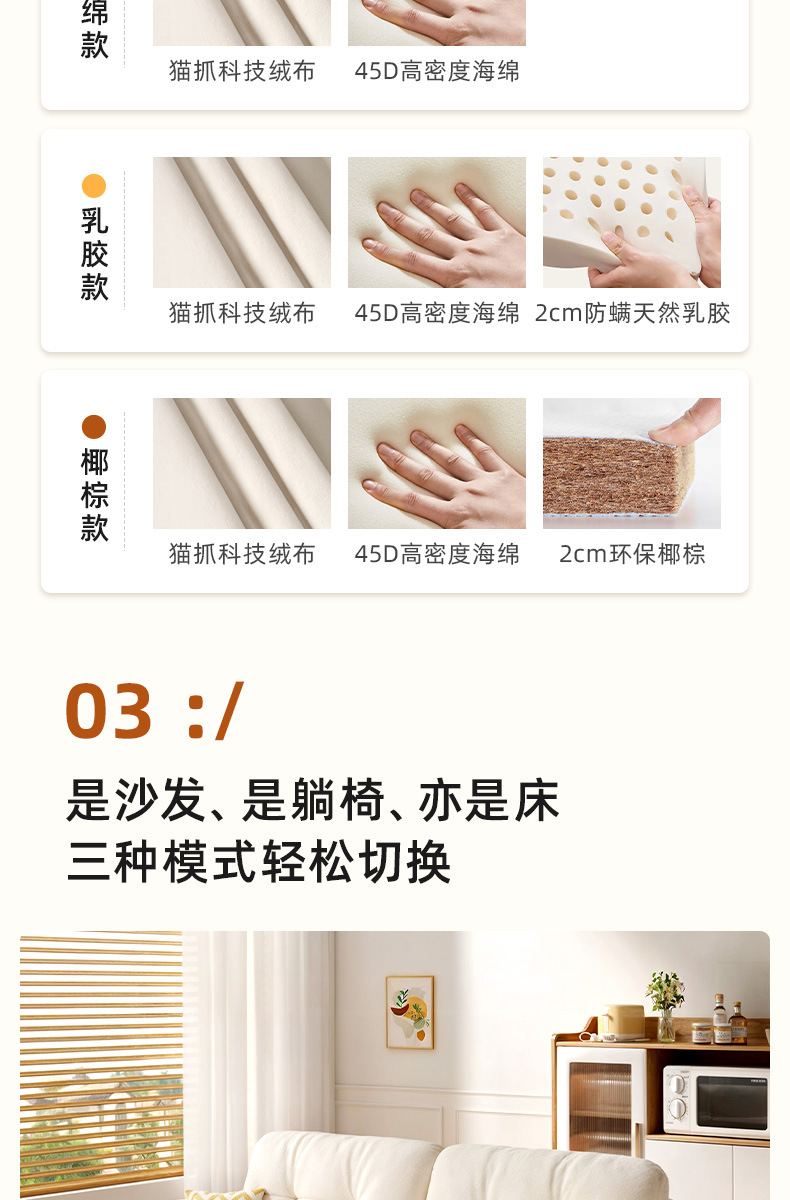 绵款

猫抓科技绒布

45D高密度海绵

乳胶款

猫抓科技绒布

45D高密度海绵

2cm防螨天然乳胶

椰棕款

猫抓科技绒布

45D高密度海绵

2cm环保椰棕

03 :/

是沙发、是躺椅、亦是床
三种模式轻松切换