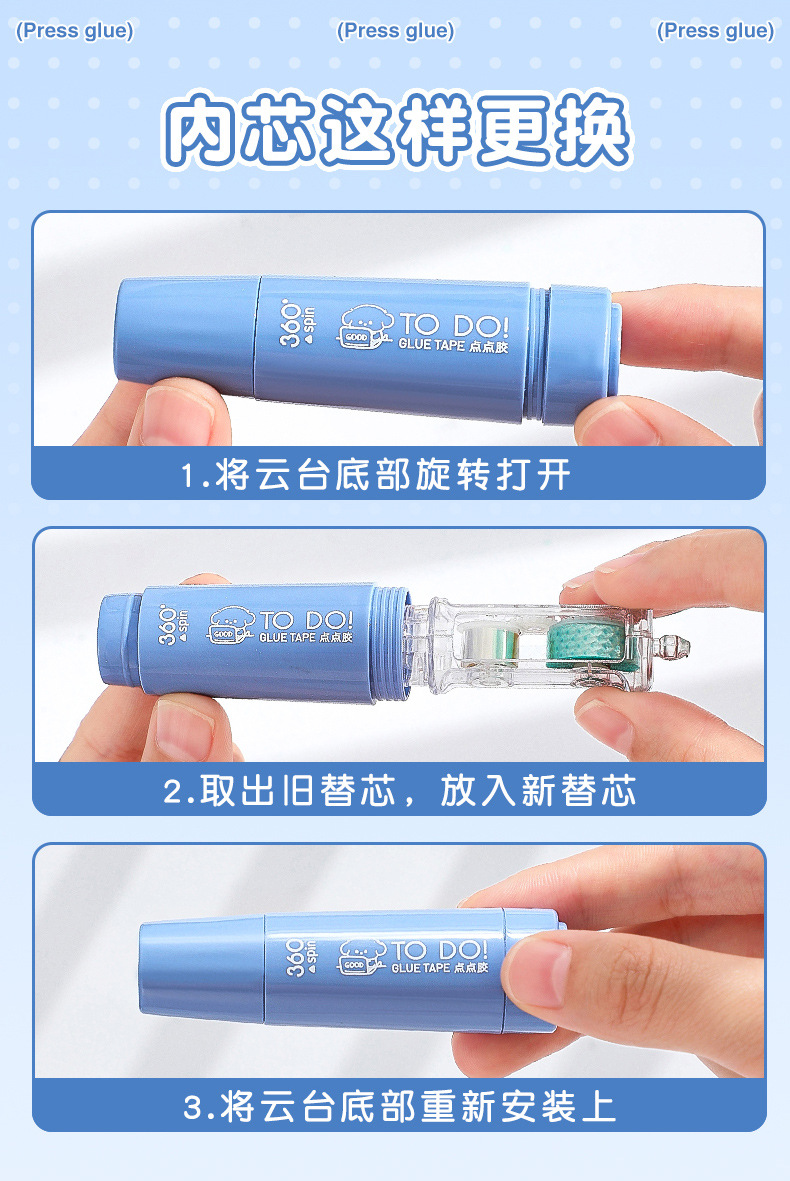 (Press glue) (Press glue) (Press glue)

内芯这样更换

360° spin GOOD TO DO! GLUE TAPE 点点胶

1.将云台底部旋转打开

360° spin GOOD TO DO! GLUE TAPE 点点胶

2.取出旧替芯，放入新替芯

360° spin GOOD TO DO! GLUE TAPE 点点胶

3.将云台底部重新安装上