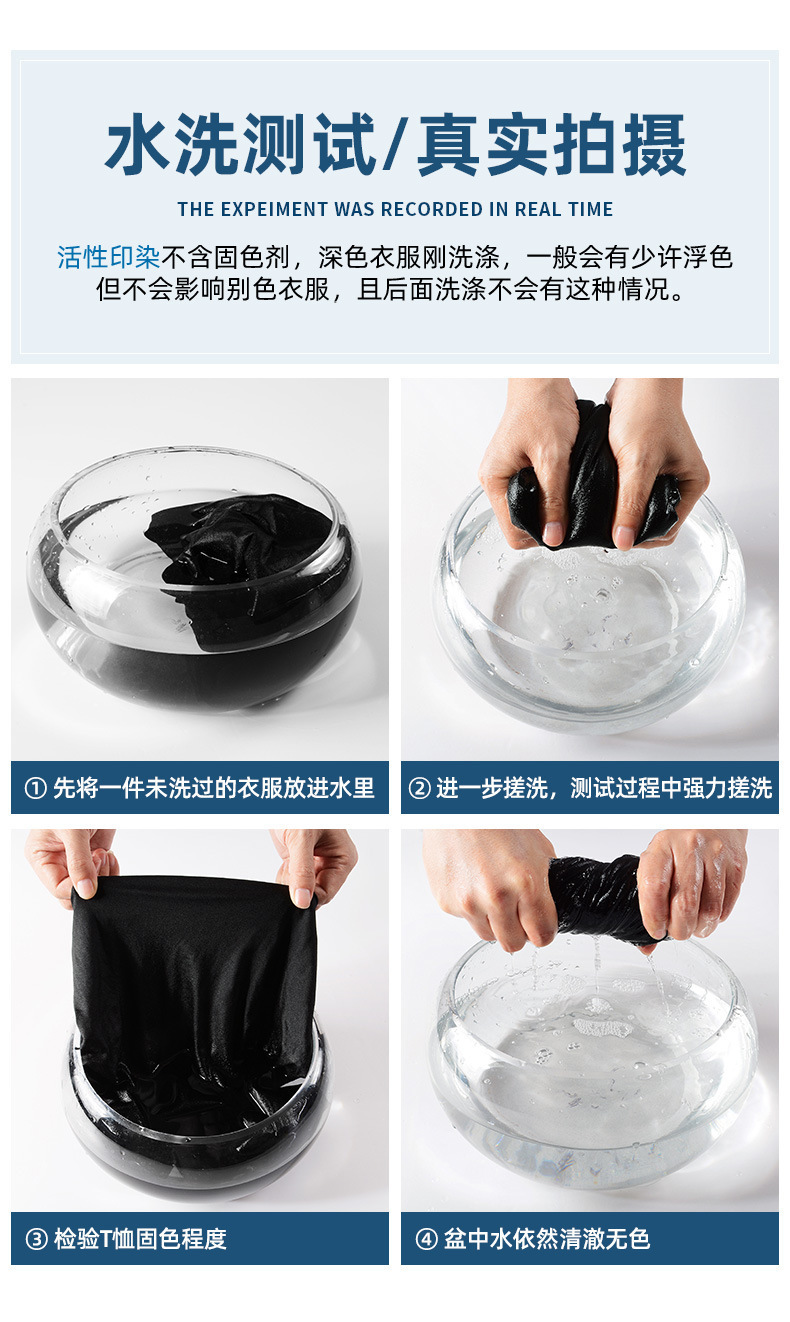 水洗测试/真实拍摄

THE EXPEIMENT WAS RECORDED IN REAL TIME

活性印染不含固色剂，深色衣服刚洗涤，一般会有少许浮色但不会影响别色衣服，且后面洗涤不会有这种情况。

① 先将一件未洗过的衣服放进水里

② 进一步搓洗，测试过程中强力搓洗

③ 检验T恤固色程度

④ 盆中水依然清澈无色