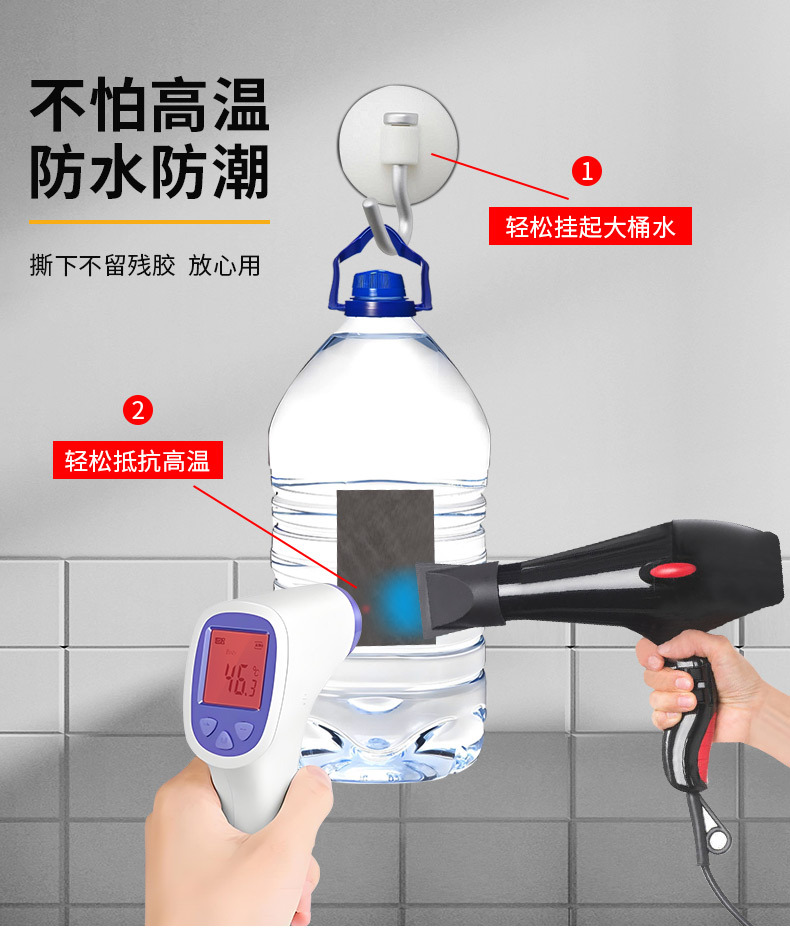 不怕高温
防水防潮

撕下不留残胶 放心用

1
轻松挂起大桶水

2
轻松抵抗高温

46.3