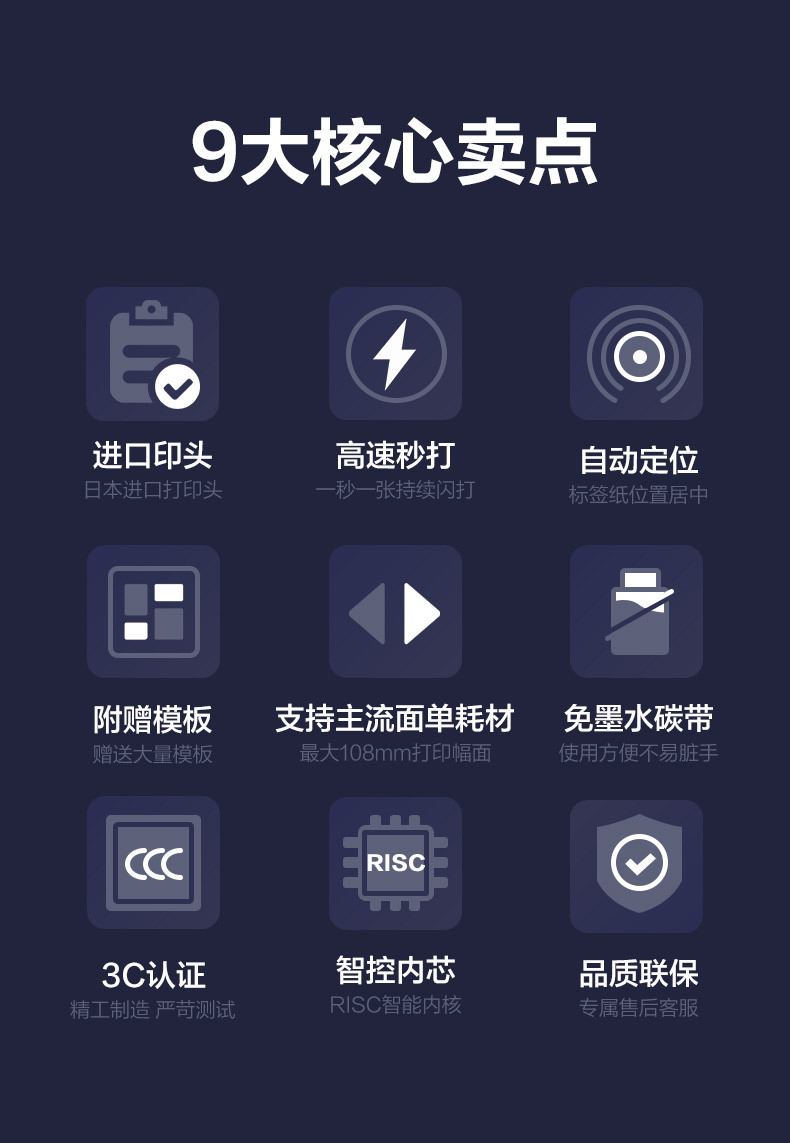 9大核心卖点

进口印头
日本进口打印头

高速秒打
一秒一张持续闪打

自动定位
标签纸位置居中

附赠模板
赠送大量模板

支持主流面单耗材
最大108mm打印幅面

免墨水碳带
使用方便不易脏手

CCC

3C认证
精工制造 严苛测试

RISC

智控内芯
RISC智能内核

品质联保
专属售后客服