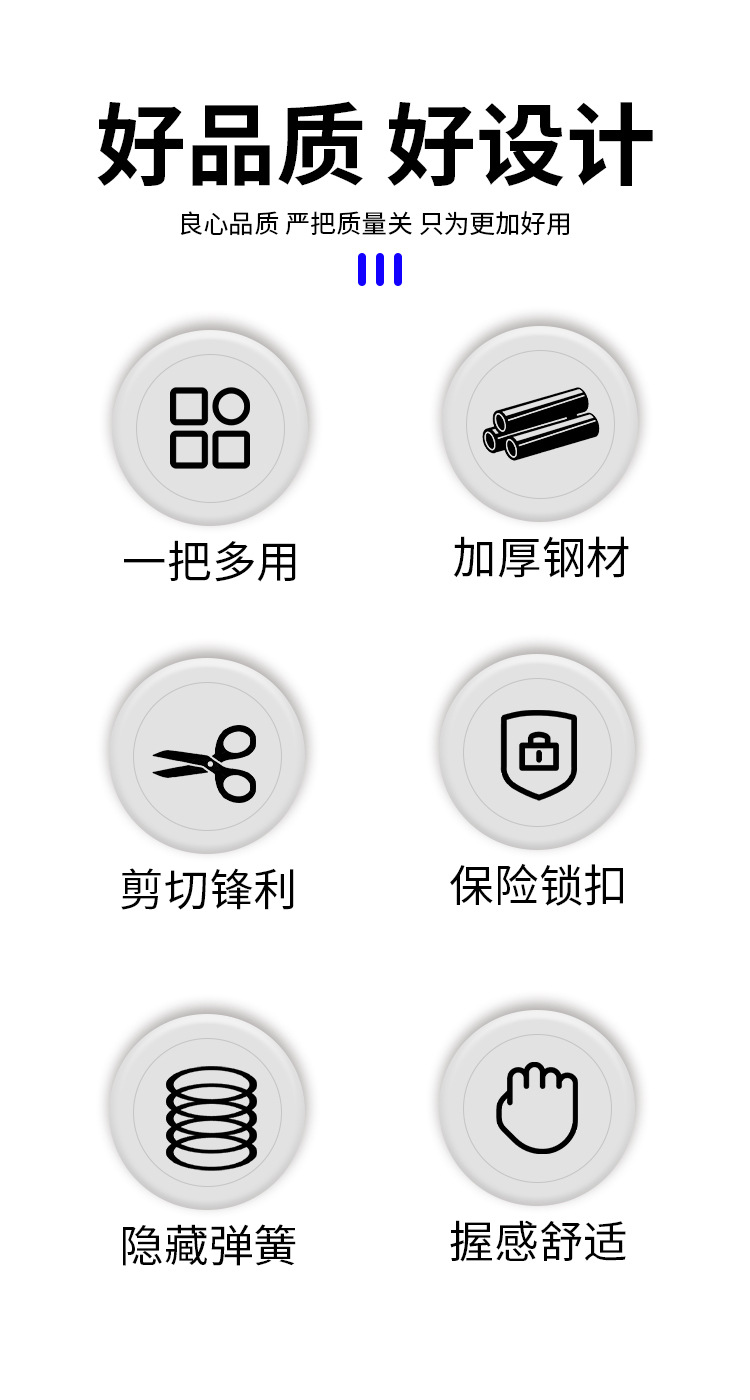 好品质 好设计

良心品质 严把质量关 只为更加好用

一把多用

加厚钢材

剪切锋利

保险锁扣

隐藏弹簧

握感舒适