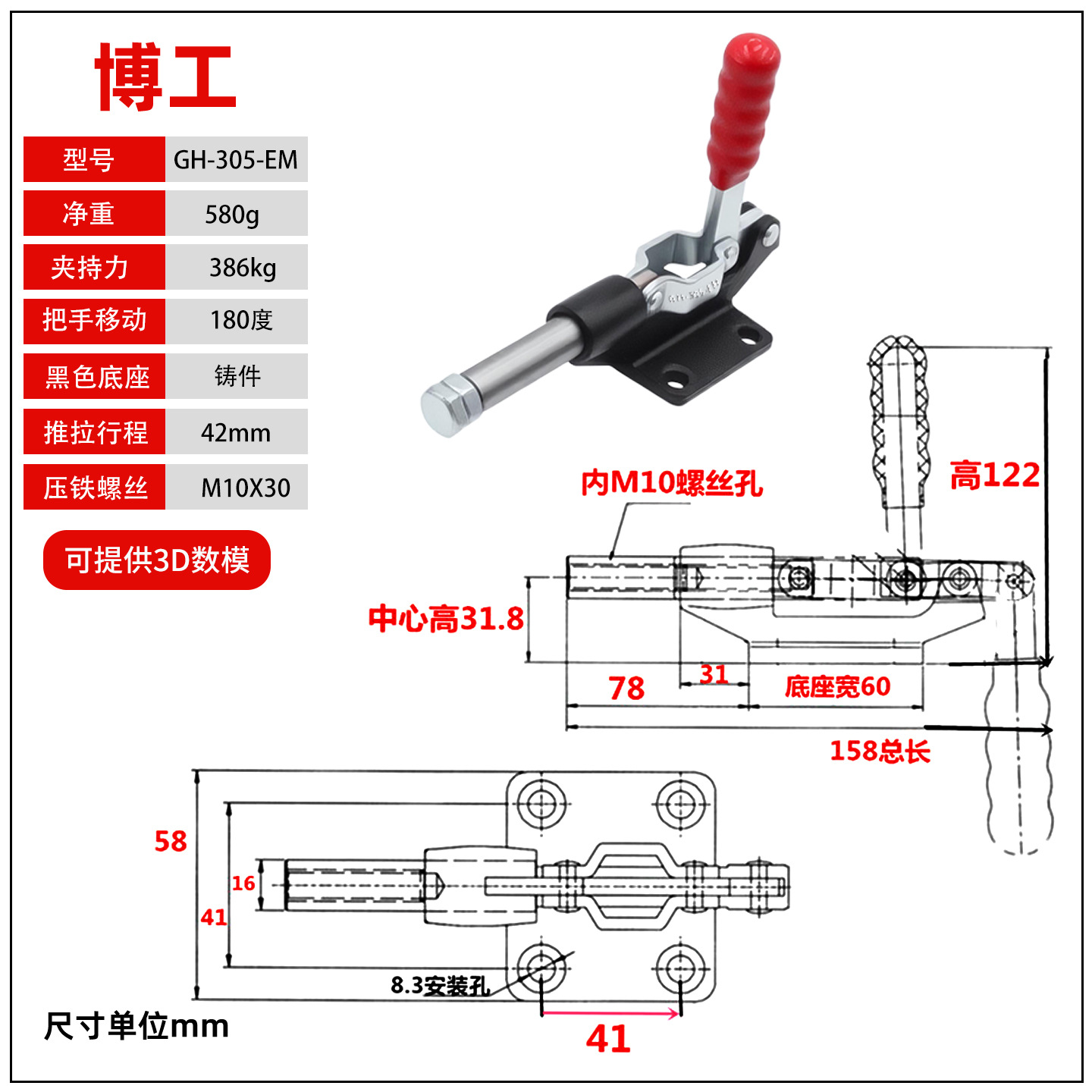 博工

| 型号 | GH-305-EM |
|---|---|
| 净重 | 580g |
| 夹持力 | 386kg |
| 把手移动 | 180度 |
| 黑色底座 | 铸件 |
| 推拉行程 | 42mm |
| 压铁螺丝 | M10X30 |

可提供3D数模

内M10螺丝孔

高122

中心高31.8

78

31

底座宽60

158总长

58

16

41

8.3安装孔

41

尺寸单位mm