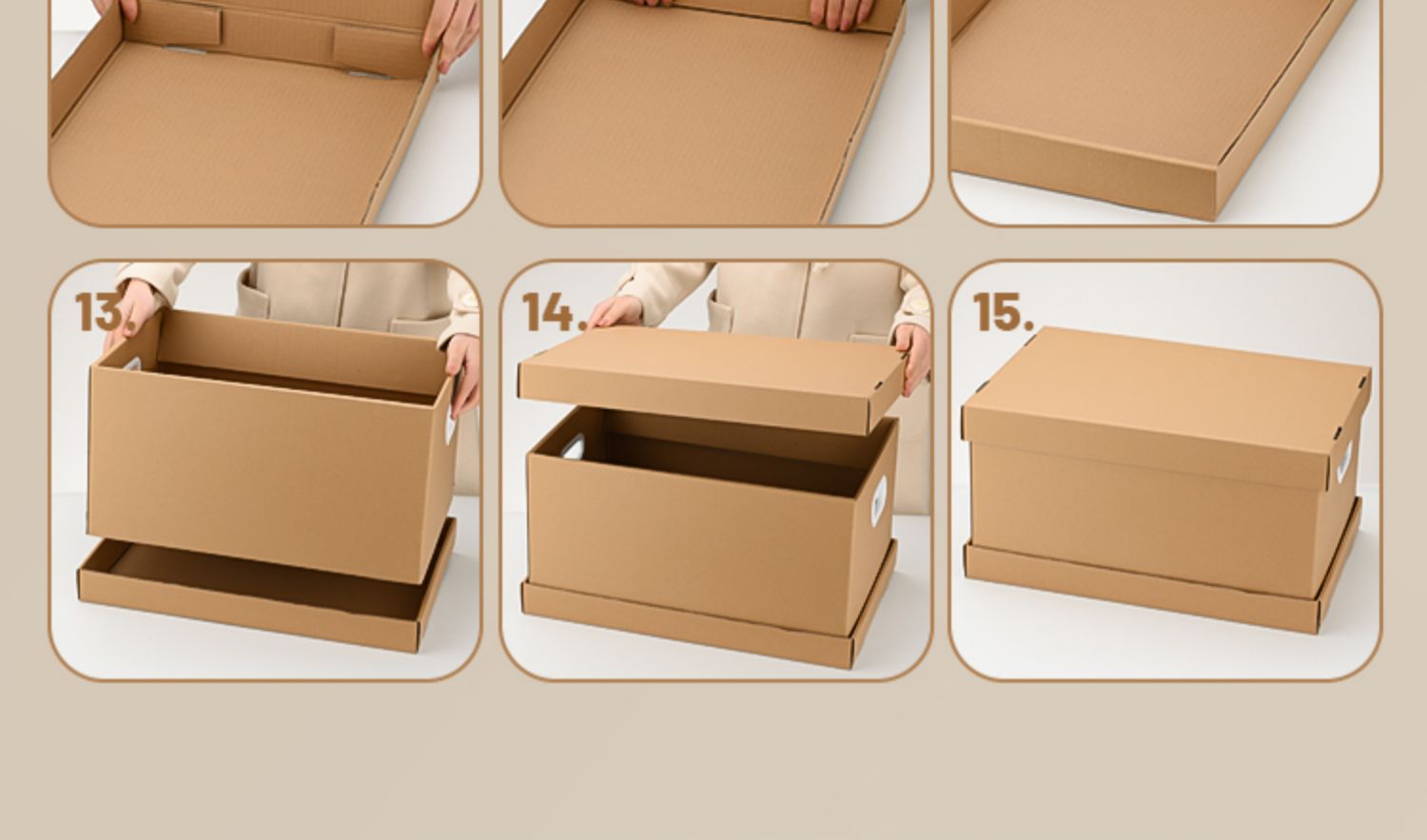 13.

14.

15.