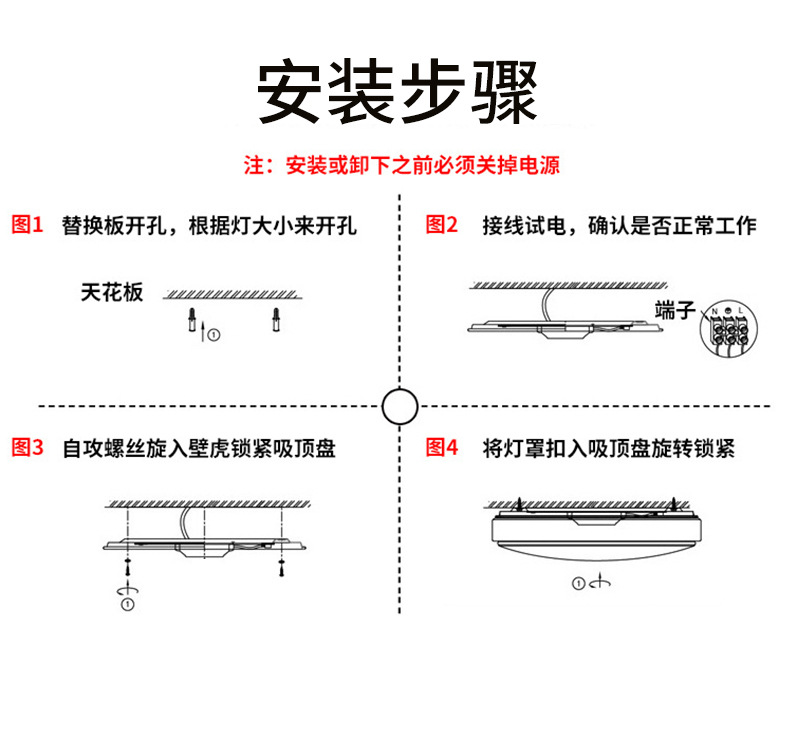 安装步骤

注：安装或卸下之前必须关掉电源

图1 替换板开孔，根据灯大小来开孔

天花板

①

图2 接线试电，确认是否正常工作

端子

N L

图3 自攻螺丝旋入壁虎锁紧吸顶盘

①

图4 将灯罩扣入吸顶盘旋转锁紧

①