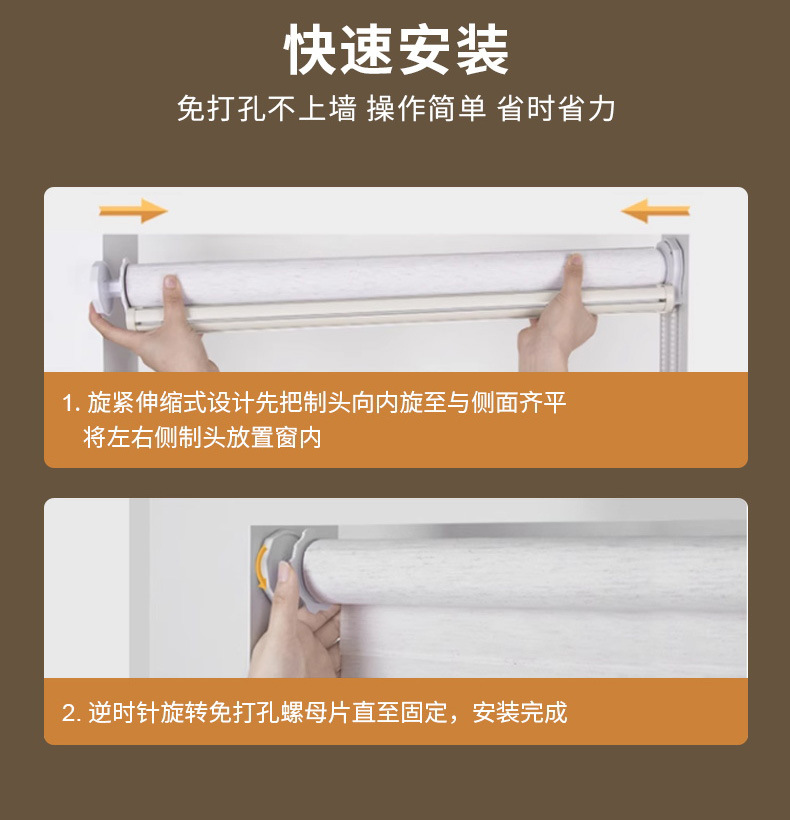 快速安装

免打孔不上墙 操作简单 省时省力

1. 旋紧伸缩式设计先把制头向内旋至与侧面齐平
将左右侧制头放置窗内

2. 逆时针旋转免打孔螺母片直至固定，安装完成