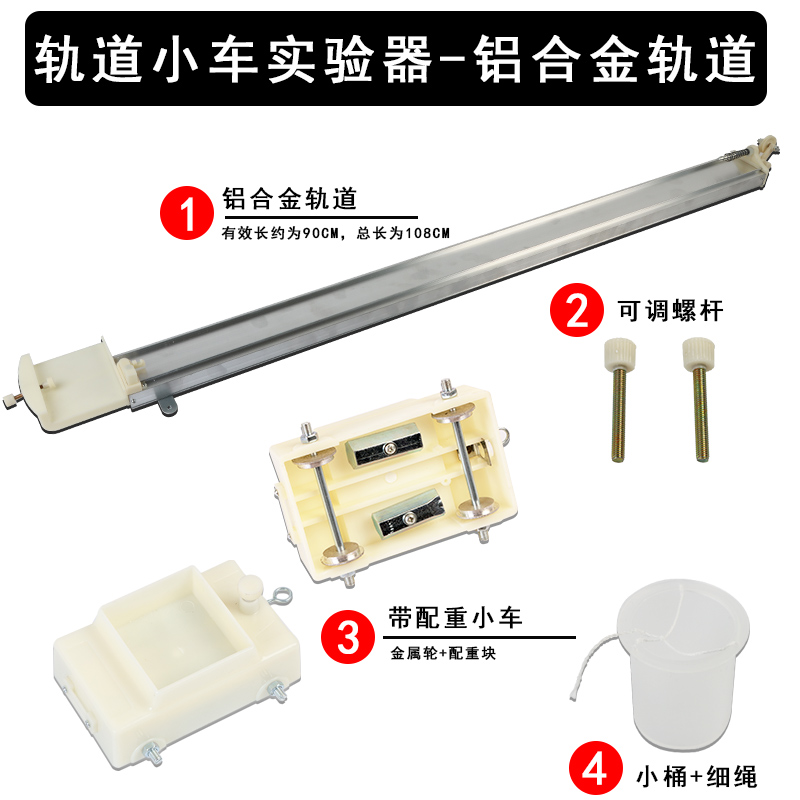 轨道小车实验器-铝合金轨道

1 铝合金轨道
有效长约为90CM，总长为108CM

2 可调螺杆

3 带配重小车
金属轮+配重块

4 小桶+细绳