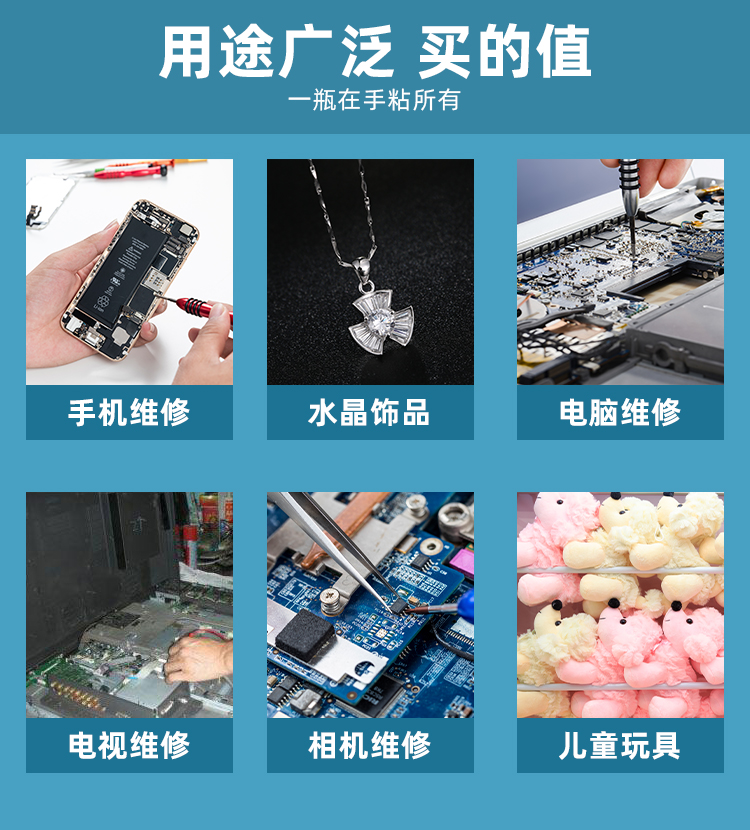 用途广泛 买的值
一瓶在手粘所有

手机维修

水晶饰品

电脑维修

电视维修

相机维修

儿童玩具