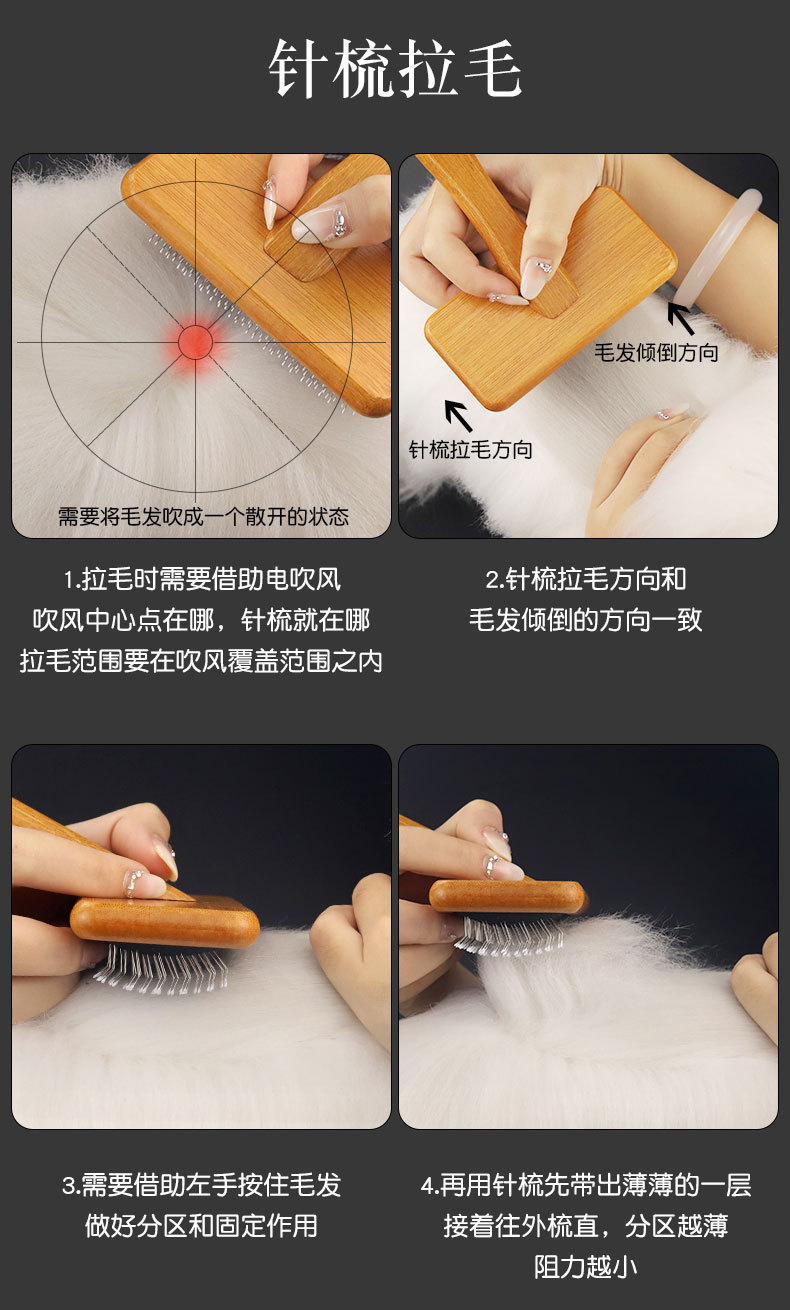 针梳拉毛

需要将毛发吹成一个散开的状态

毛发倾倒方向

针梳拉毛方向

1.拉毛时需要借助电吹风
吹风中心点在哪，针梳就在哪
拉毛范围要在吹风覆盖范围之内

2.针梳拉毛方向和
毛发倾倒的方向一致

3.需要借助左手按住毛发
做好分区和固定作用

4.再用针梳先带出薄薄的一层
接着往外梳直，分区越薄
阻力越小