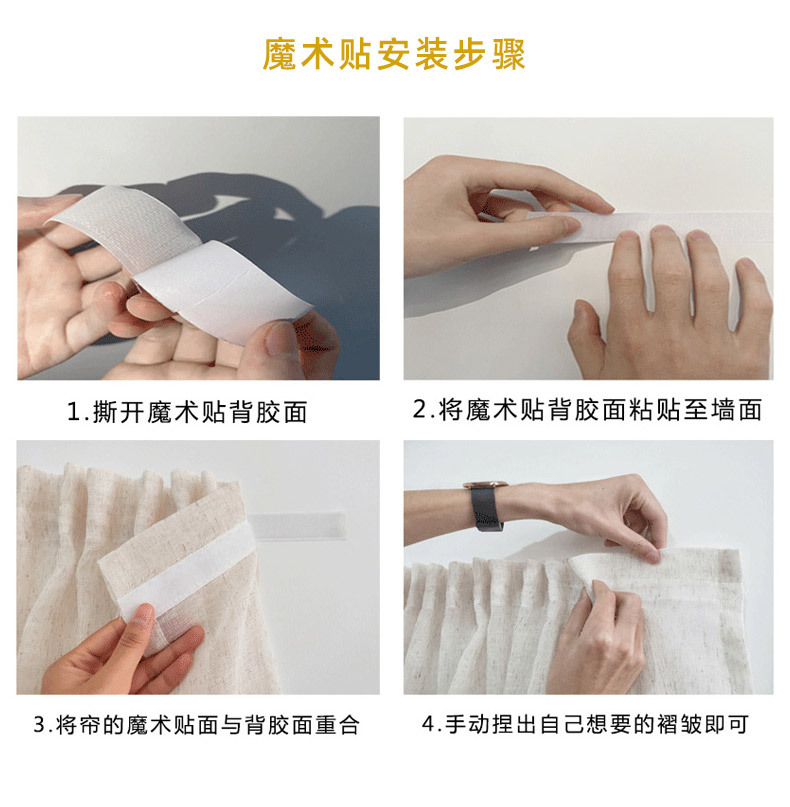 魔术贴安装步骤

1.撕开魔术贴背胶面

2.将魔术贴背胶面粘贴至墙面

3.将帘的魔术贴面与背胶面重合

4.手动捏出自己想要的褶皱即可