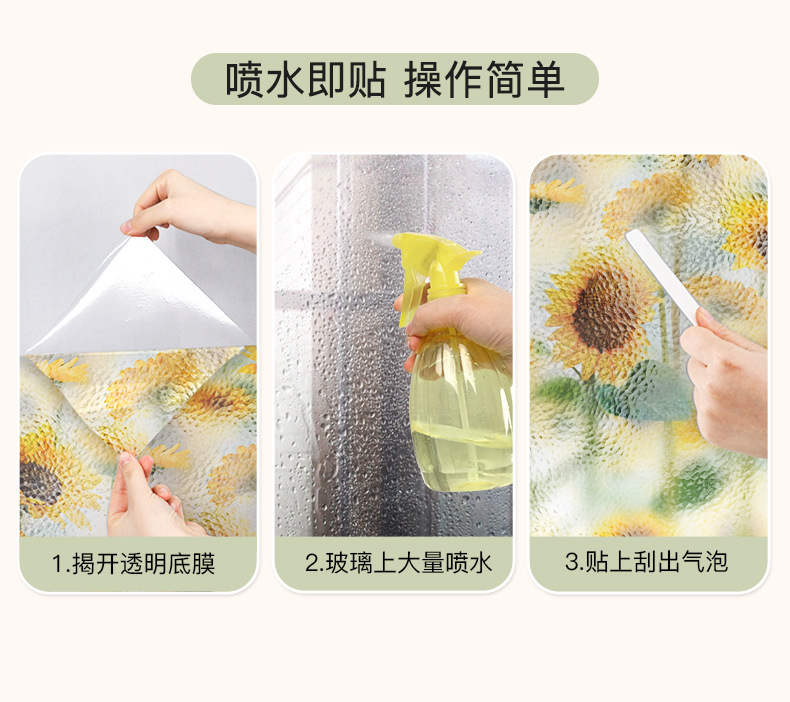 喷水即贴 操作简单

1.揭开透明底膜

2.玻璃上大量喷水

3.贴上刮出气泡