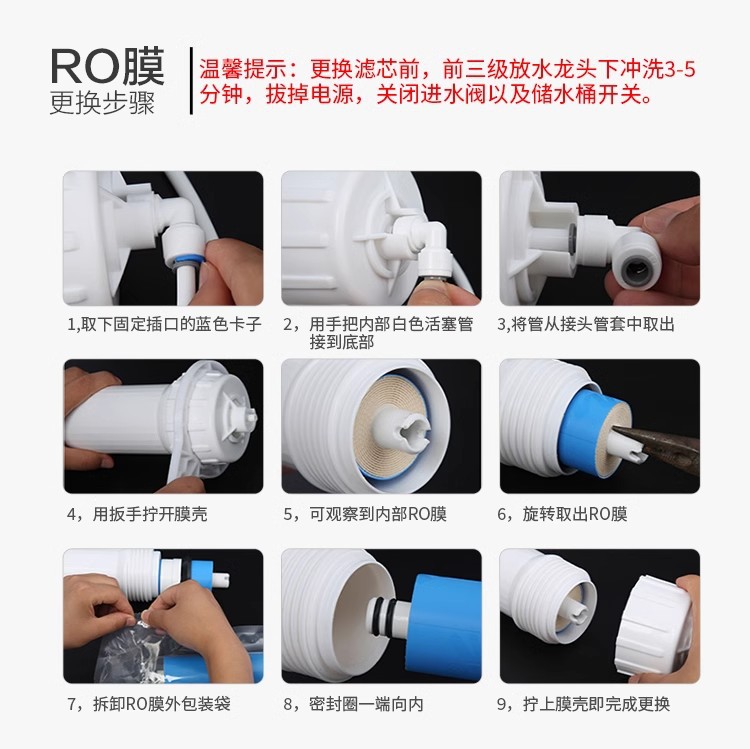 RO膜
更换步骤

温馨提示：更换滤芯前，前三级放水龙头下冲洗3-5分钟，拔掉电源，关闭进水阀以及储水桶开关。

1,取下固定插口的蓝色卡子

2，用手把内部白色活塞管接到底部

3,将管从接头管套中取出

4，用扳手拧开膜壳

5，可观察到内部RO膜

6，旋转取出RO膜

7，拆卸RO膜外包装袋

8，密封圈一端向内

9，拧上膜壳即完成更换