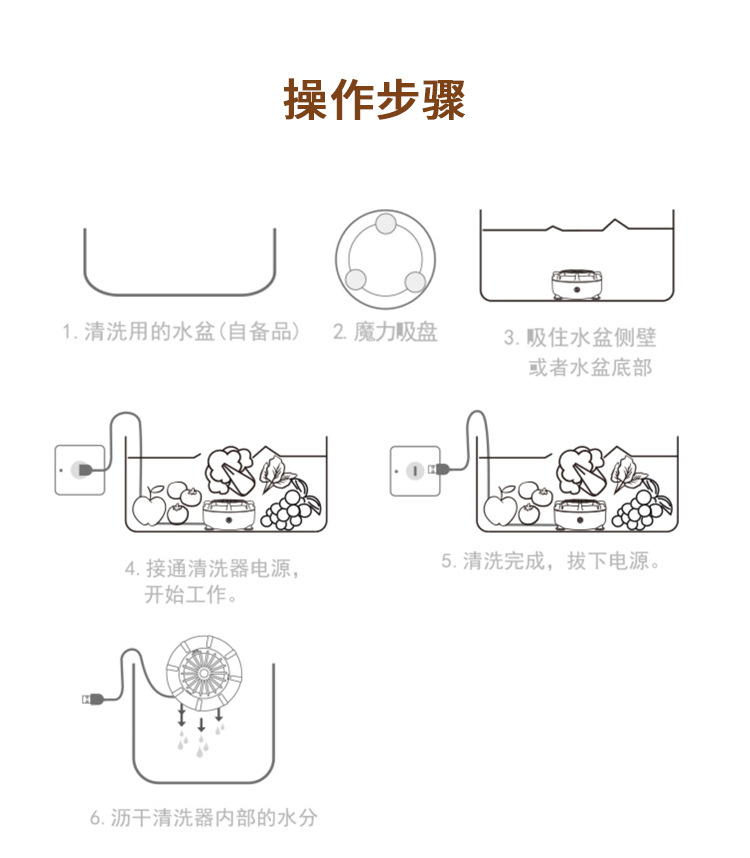 操作步骤

1. 清洗用的水盆(自备品)

2. 魔力吸盘

3. 吸住水盆侧壁或者水盆底部

4. 接通清洗器电源，开始工作。

5. 清洗完成，拔下电源。

6. 沥干清洗器内部的水分