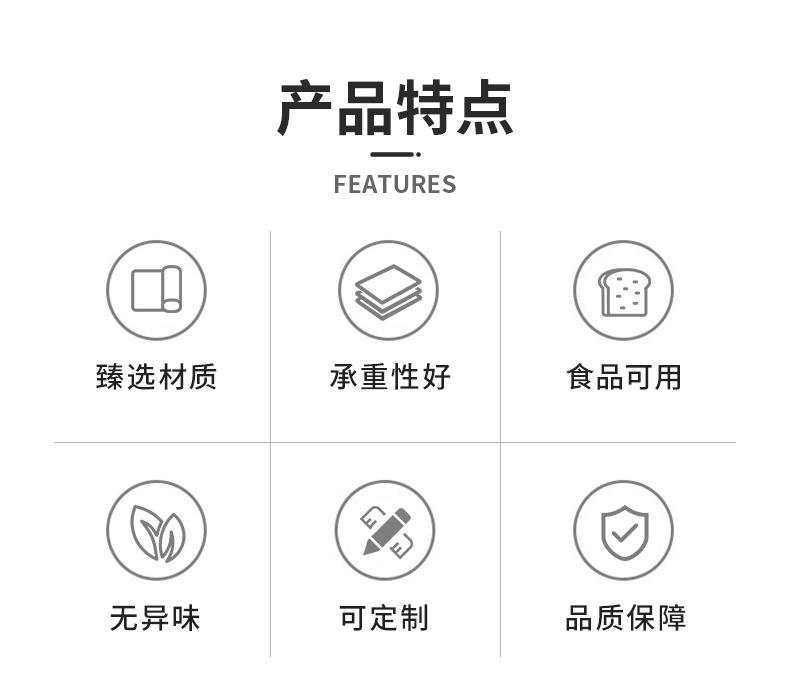 产品特点

FEATURES

臻选材质

承重性好

食品可用

无异味

可定制

品质保障