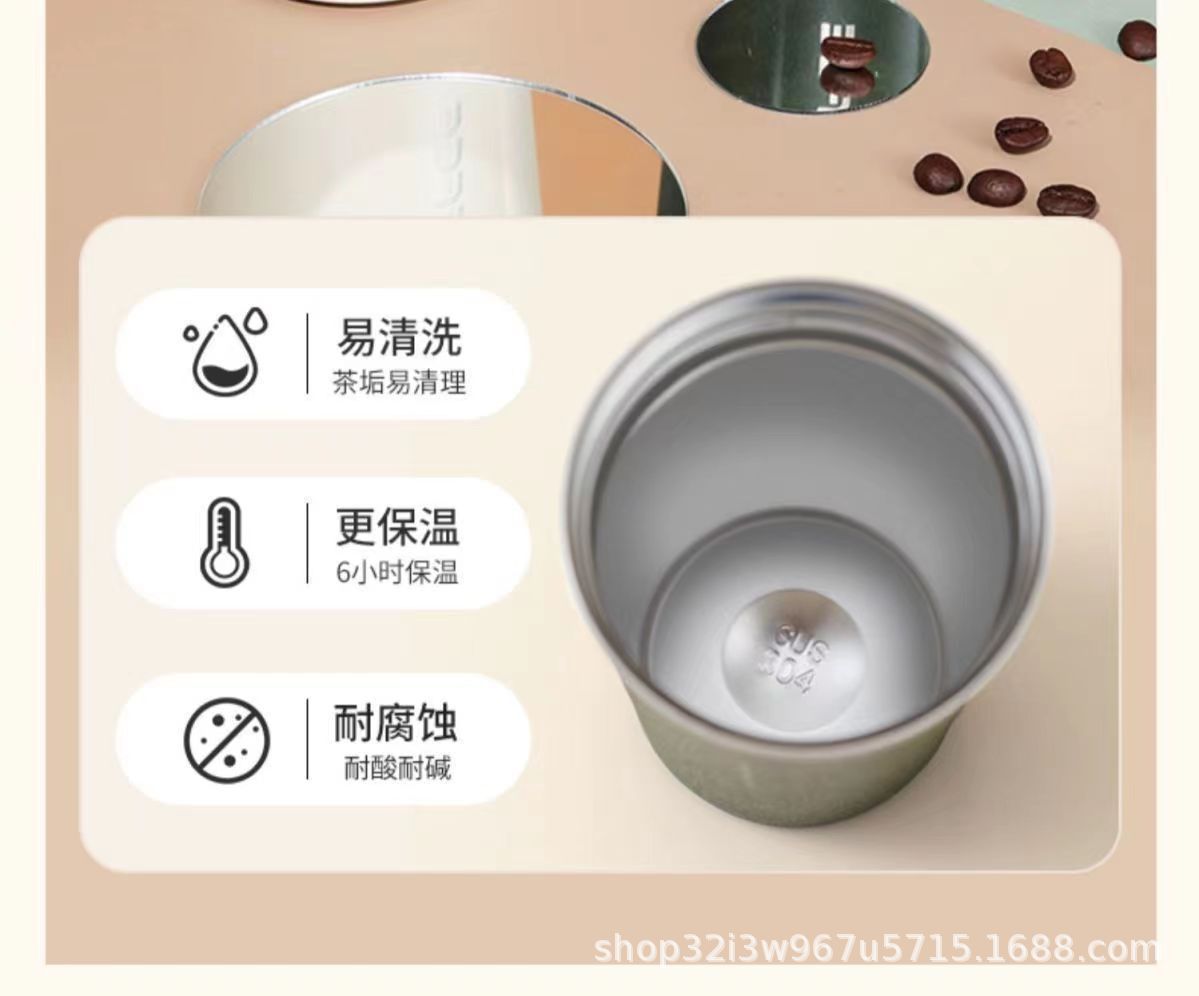 易清洗
茶垢易清理

更保温
6小时保温

耐腐蚀
耐酸耐碱

SUS
304

shop32i3w967u5715.1688.com