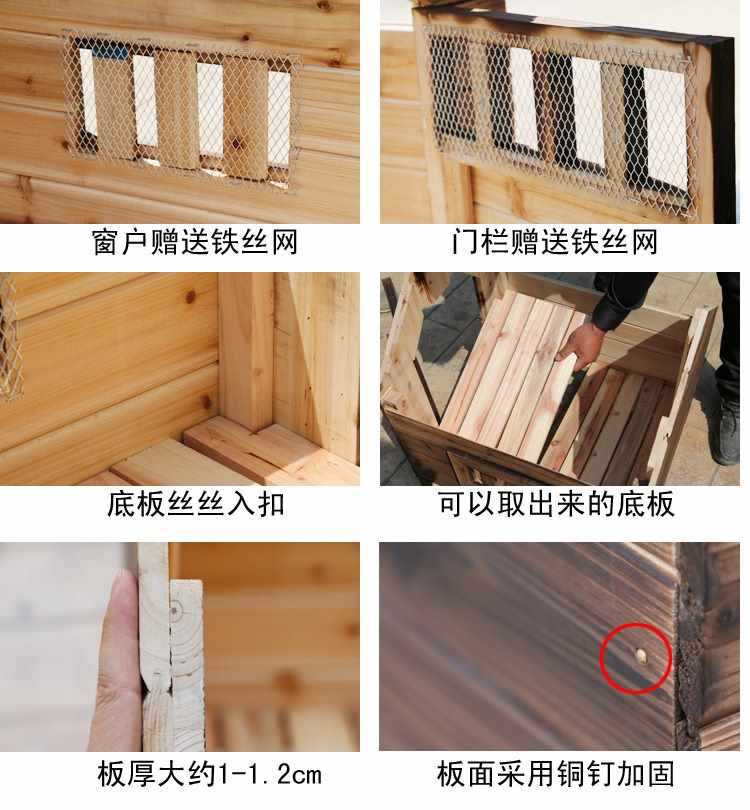 窗户赠送铁丝网

门栏赠送铁丝网

底板丝丝入扣

可以取出来的底板

板厚大约1-1.2cm

板面采用铜钉加固