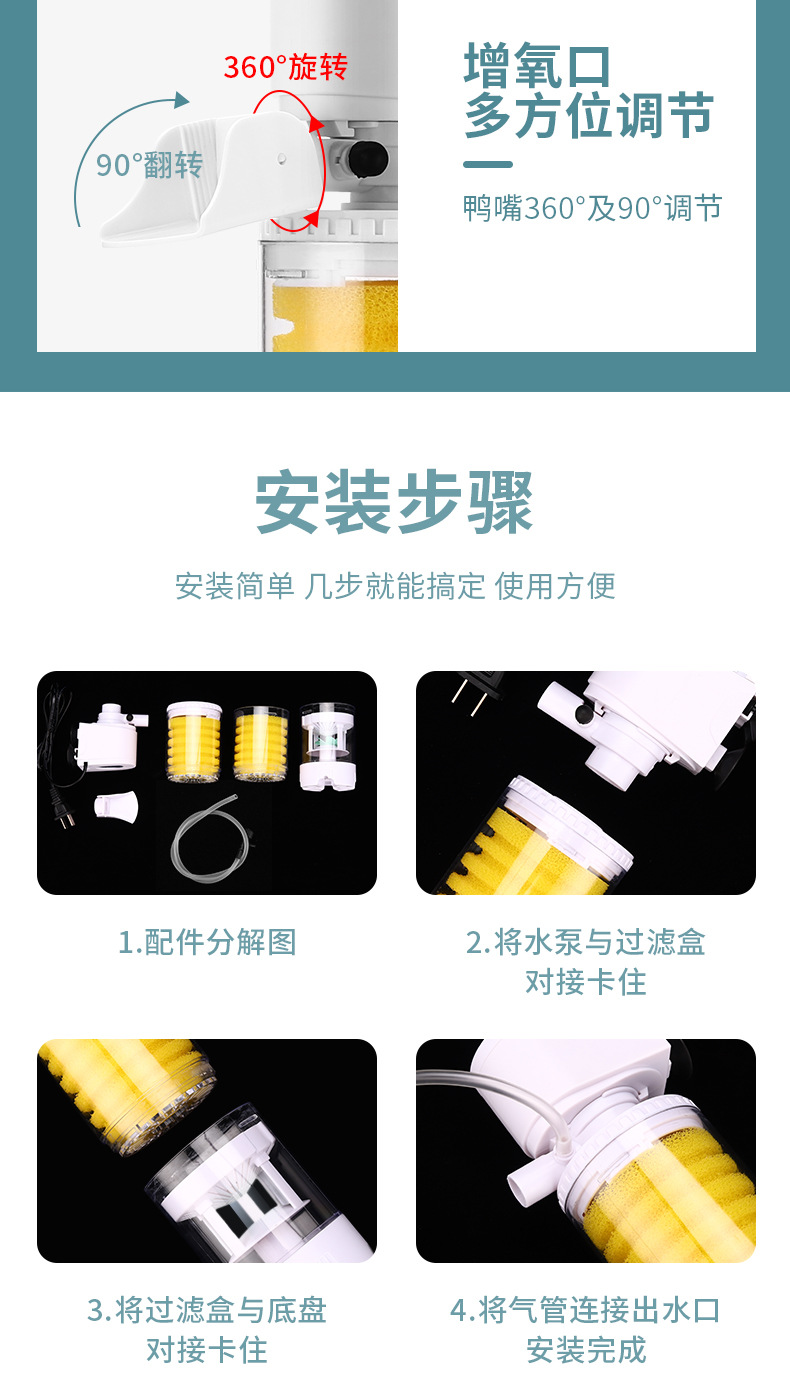 360°旋转

90°翻转

增氧口
多方位调节

鸭嘴360°及90°调节

安装步骤

安装简单 几步就能搞定 使用方便

1.配件分解图

2.将水泵与过滤盒对接卡住

3.将过滤盒与底盘对接卡住

4.将气管连接出水口安装完成