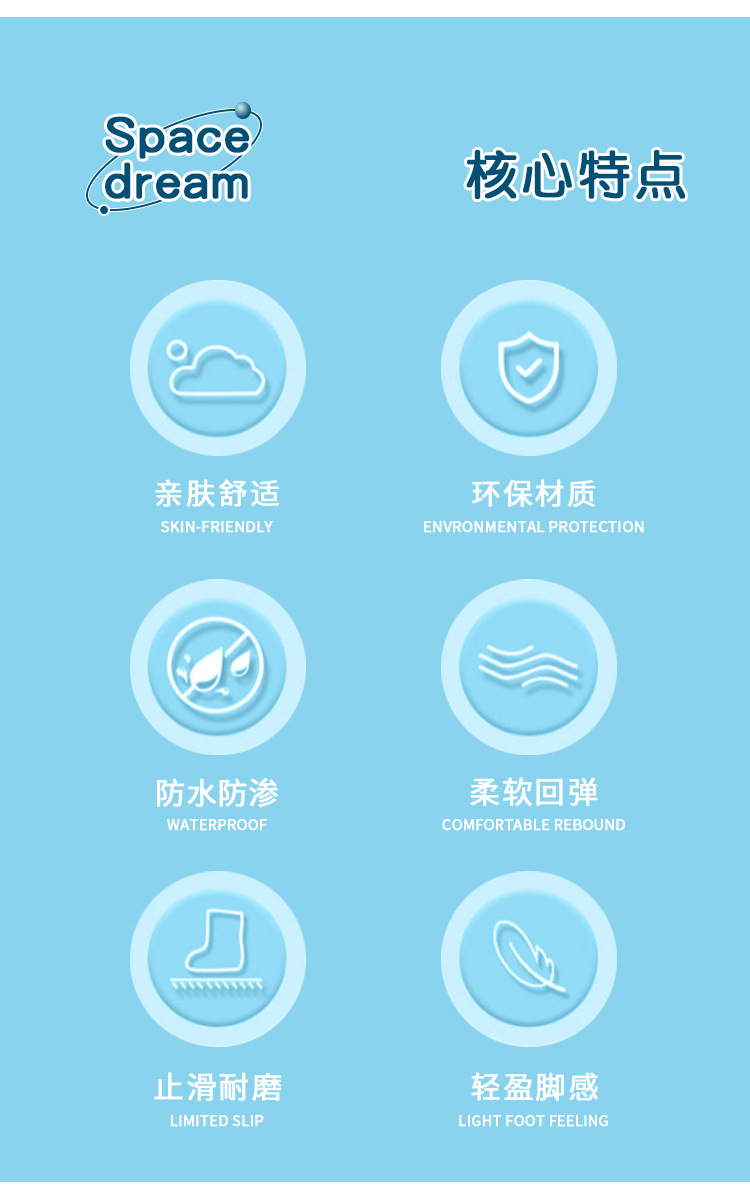 Space dream

核心特点

亲肤舒适
SKIN-FRIENDLY

环保材质
ENVRONMENTAL PROTECTION

防水防渗
WATERPROOF

柔软回弹
COMFORTABLE REBOUND

止滑耐磨
LIMITED SLIP

轻盈脚感
LIGHT FOOT FEELING