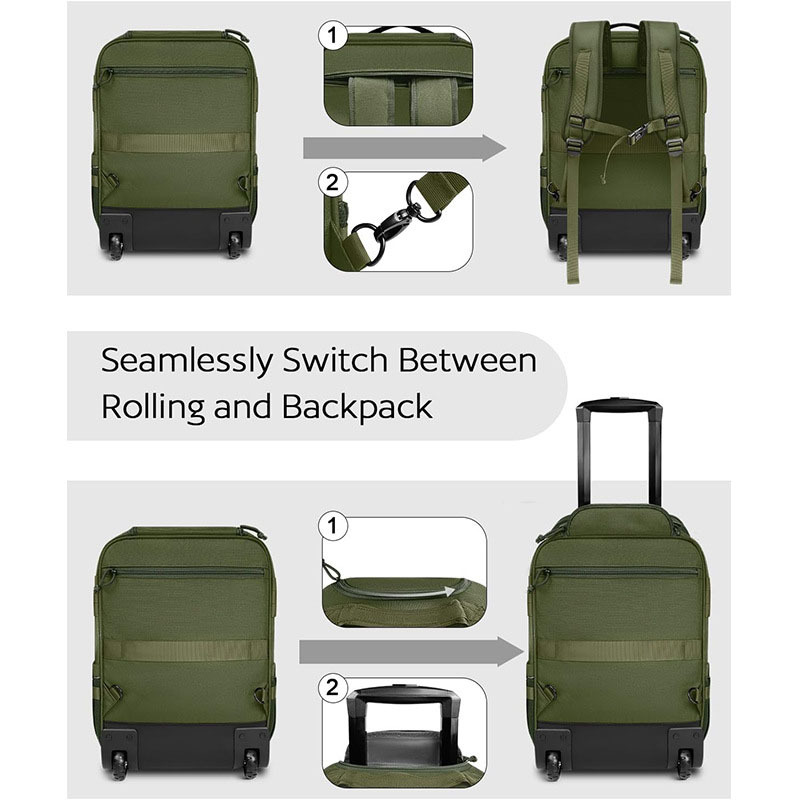 1

2

Seamlessly Switch Between Rolling and Backpack

1

2