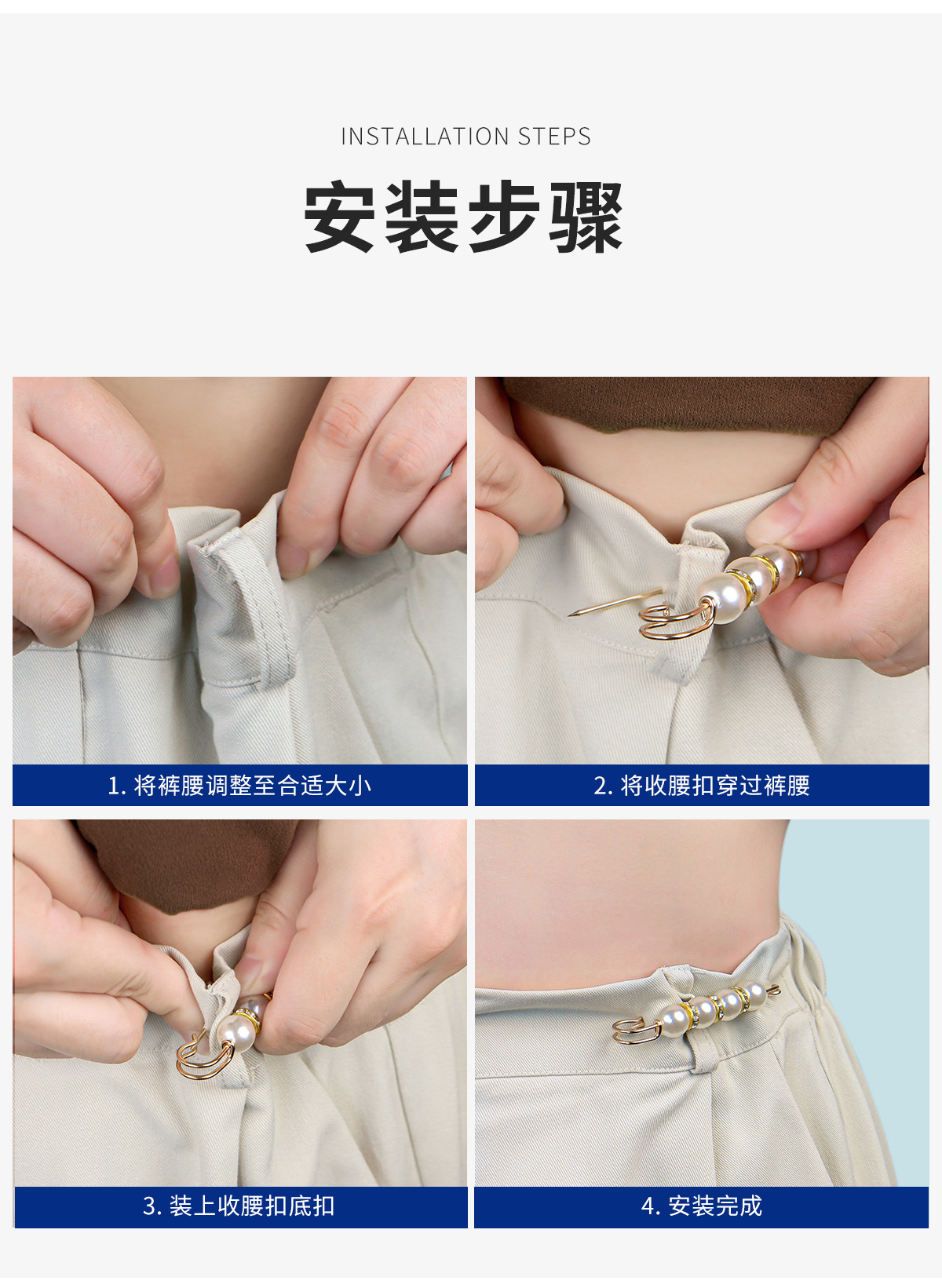 INSTALLATION STEPS

安装步骤

1. 将裤腰调整至合适大小

2. 将收腰扣穿过裤腰

3. 装上收腰扣底扣

4. 安装完成