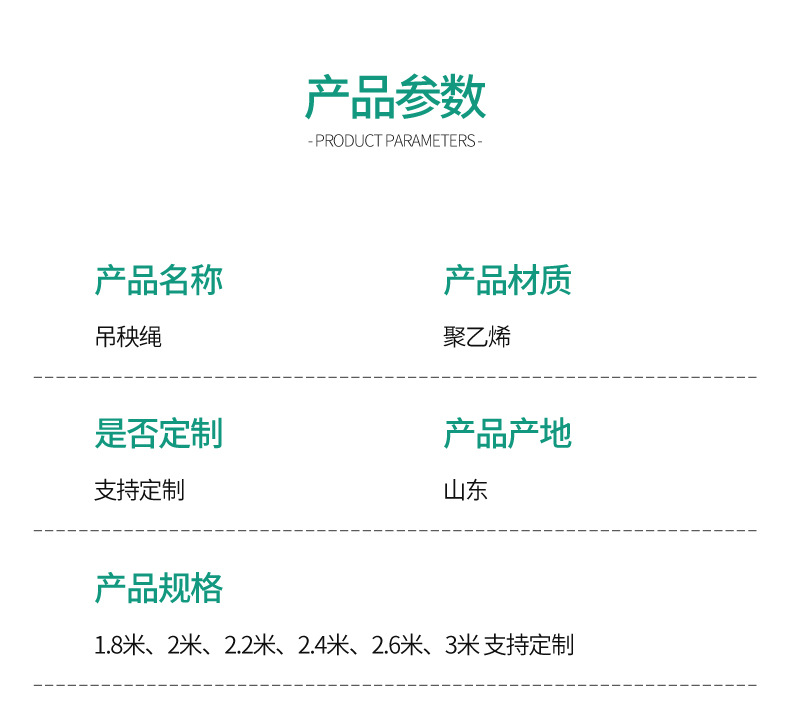 产品参数

- PRODUCT PARAMETERS -

产品名称

吊秧绳

产品材质

聚乙烯

是否定制

支持定制

产品产地

山东

产品规格

1.8米、2米、2.2米、2.4米、2.6米、3米 支持定制