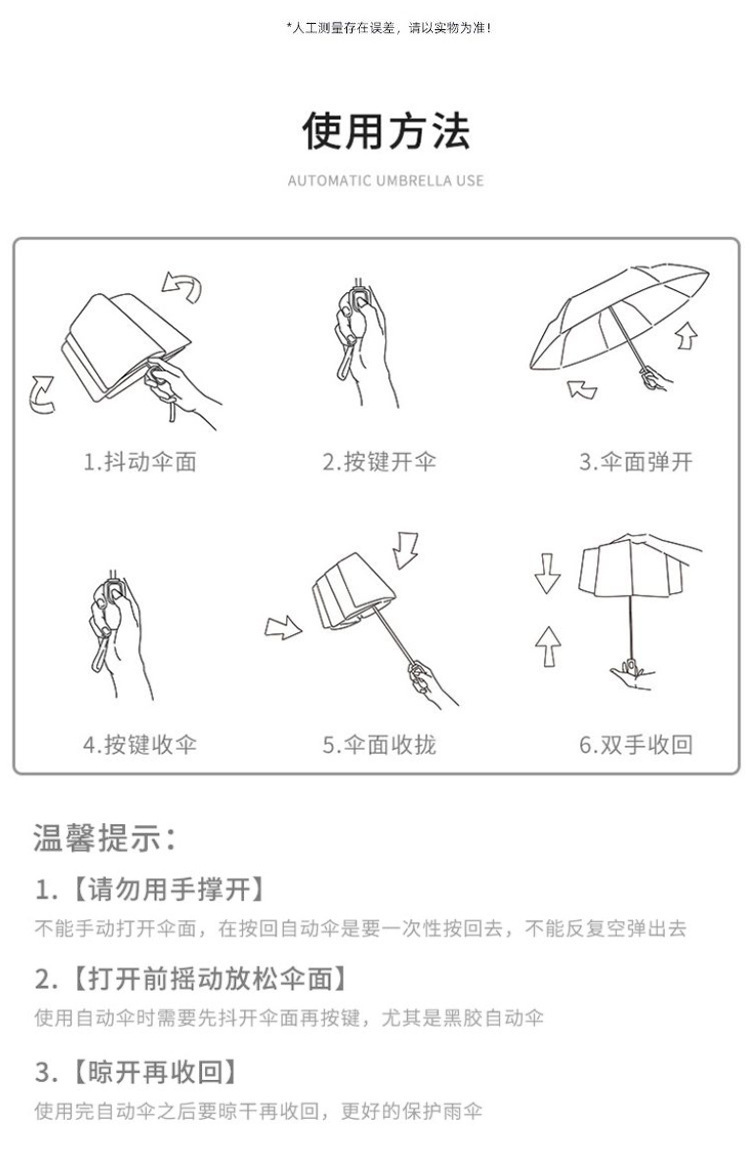 *人工测量存在误差，请以实物为准！

使用方法

AUTOMATIC UMBRELLA USE

1.抖动伞面

2.按键开伞

3.伞面弹开

4.按键收伞

5.伞面收拢

6.双手收回

温馨提示：

1.【请勿用手撑开】

不能手动打开伞面，在按回自动伞是要一次性按回去，不能反复空弹出去

2.【打开前摇动放松伞面】

使用自动伞时需要先抖开伞面再按键，尤其是黑胶自动伞

3.【晾开再收回】

使用完自动伞之后要晾干再收回，更好的保护雨伞