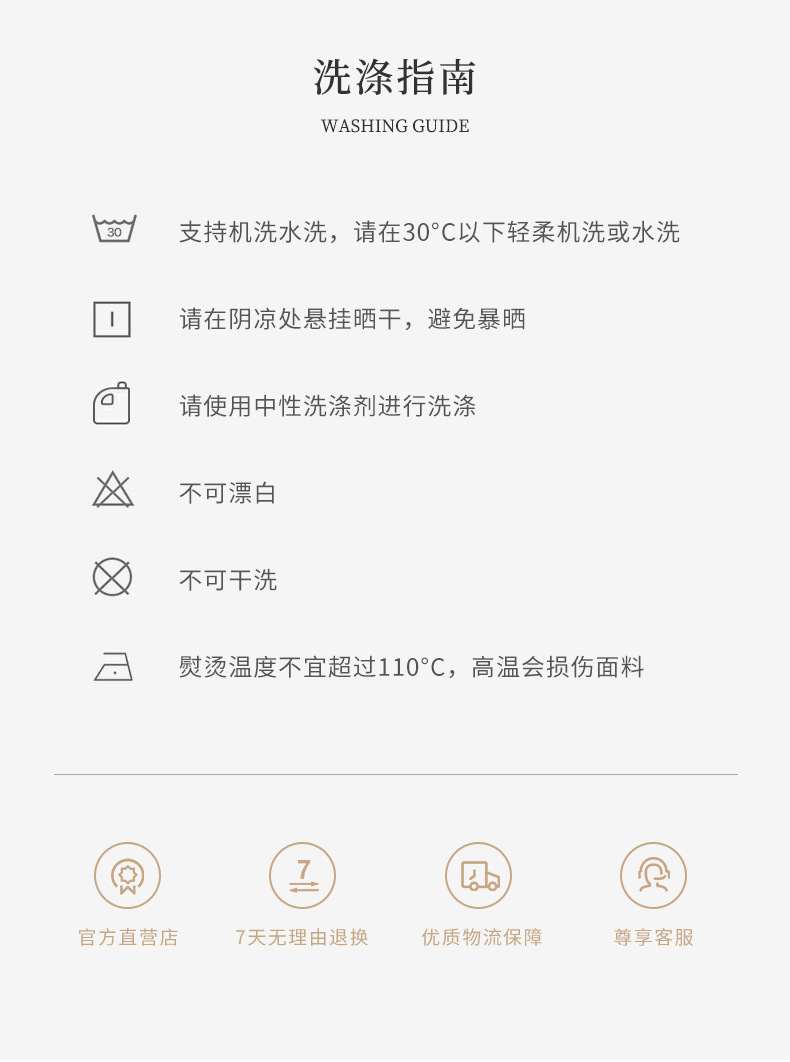 洗涤指南
WASHING GUIDE

30

支持机洗水洗，请在30°C以下轻柔机洗或水洗

请在阴凉处悬挂晒干，避免暴晒

请使用中性洗涤剂进行洗涤

不可漂白

不可干洗

熨烫温度不宜超过110°C，高温会损伤面料

官方直营店

7

7天无理由退换

优质物流保障

尊享客服