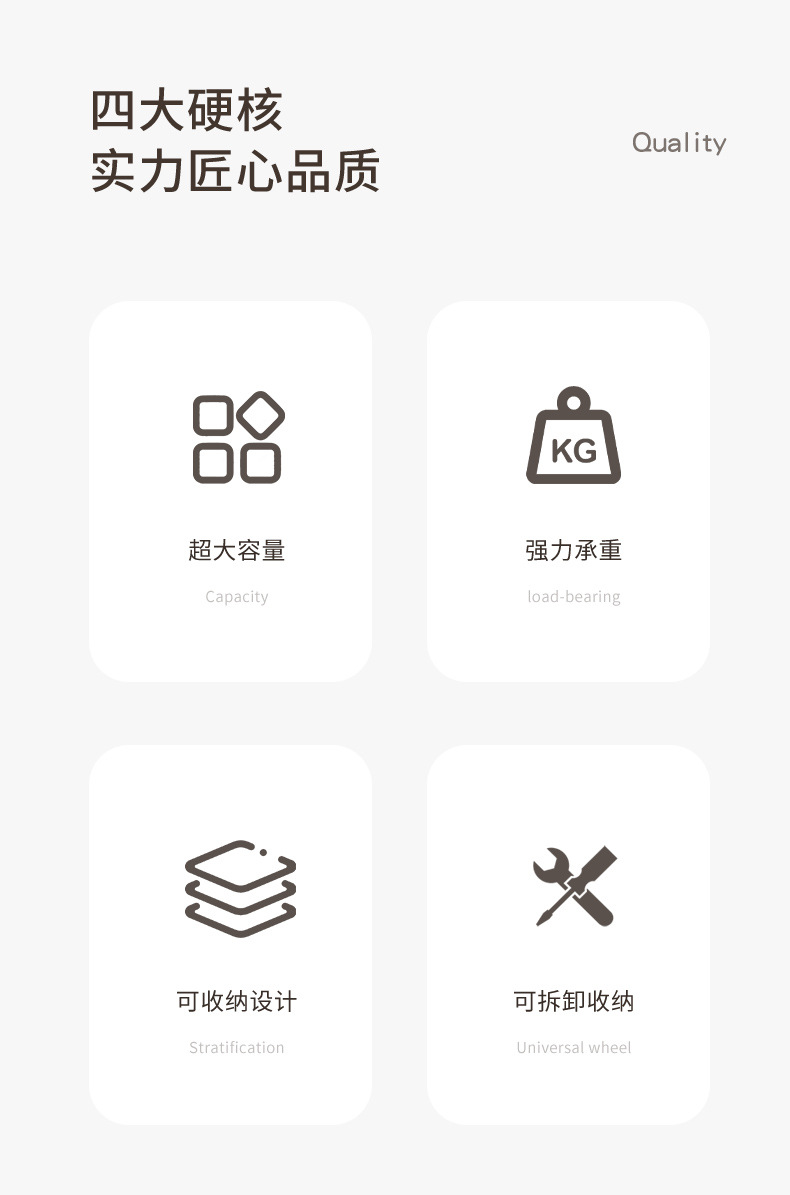 四大硬核
实力匠心品质

Quality

KG

超大容量
Capacity

强力承重
load-bearing

可收纳设计
Stratification

可拆卸收纳
Universal wheel