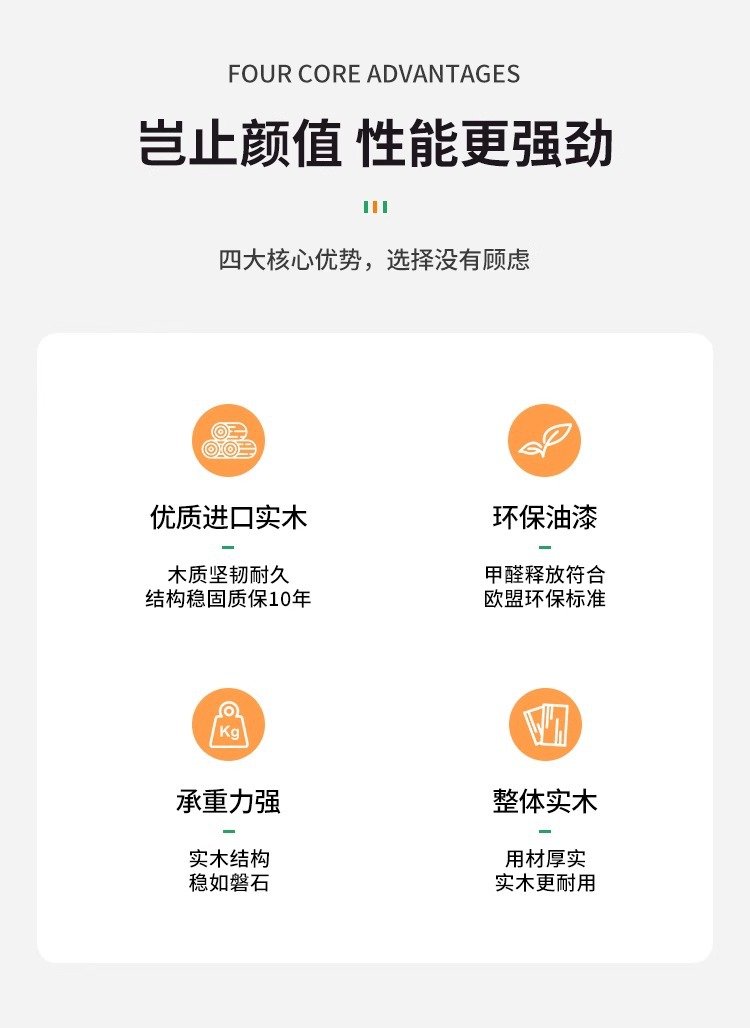 FOUR CORE ADVANTAGES

岂止颜值 性能更强劲

四大核心优势，选择没有顾虑

优质进口实木

木质坚韧耐久
结构稳固质保10年

环保油漆

甲醛释放符合
欧盟环保标准

Kg

承重力强

实木结构
稳如磐石

整体实木

用材厚实
实木更耐用