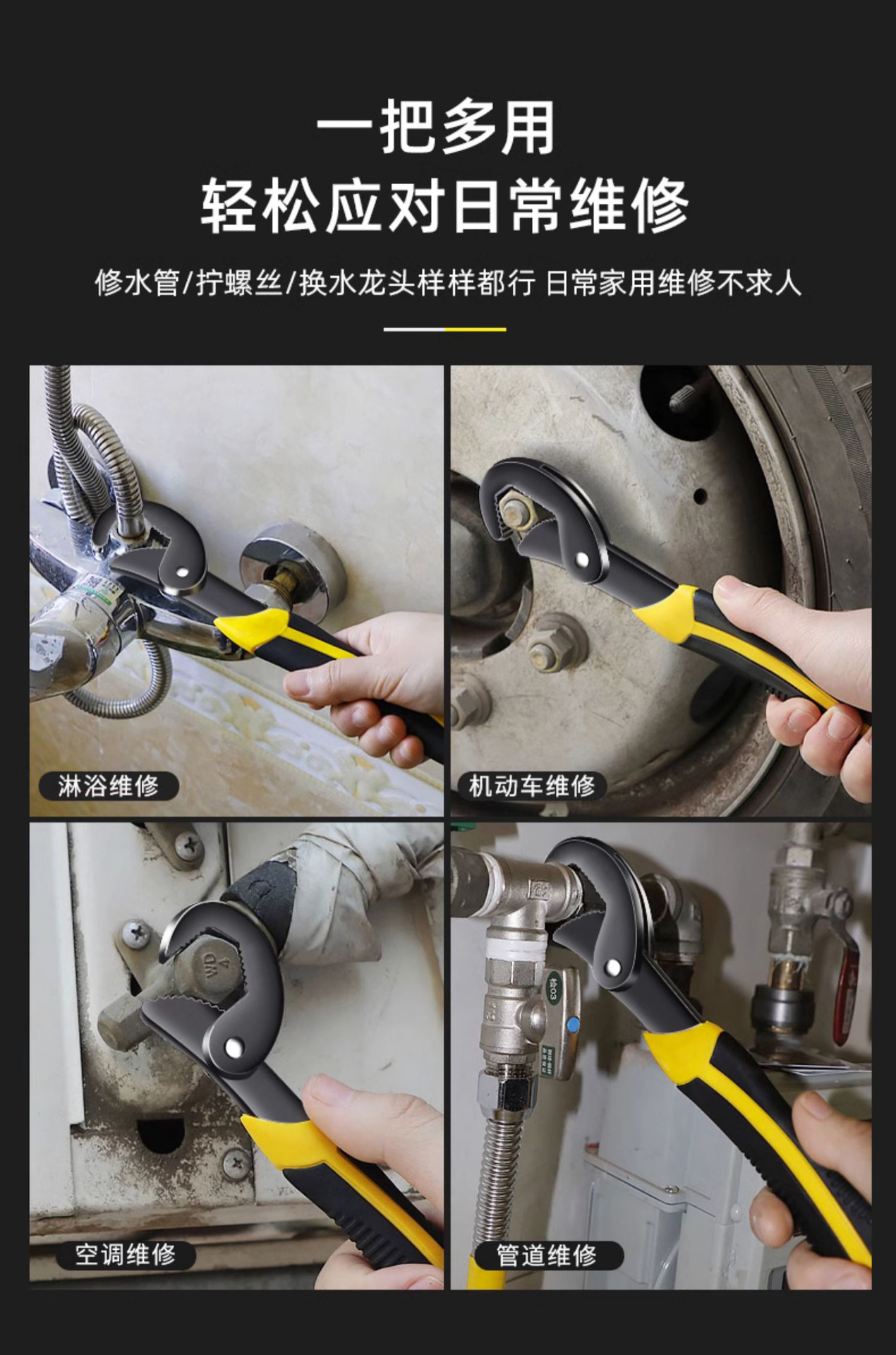 一把多用
轻松应对日常维修

修水管/拧螺丝/换水龙头样样都行 日常家用维修不求人

淋浴维修

机动车维修

空调维修

管道维修