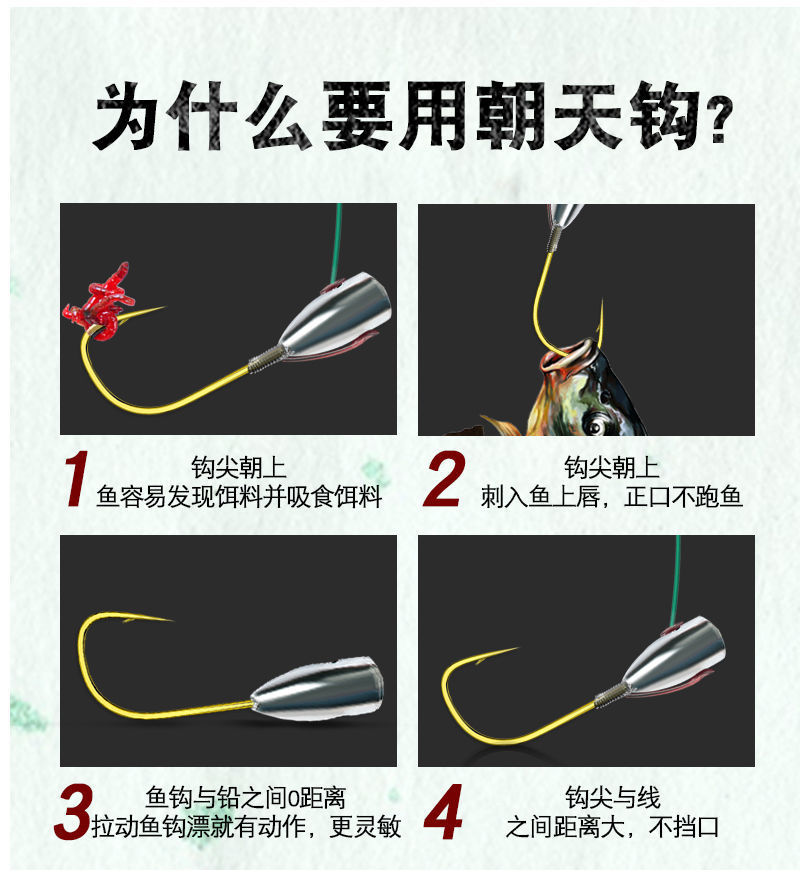 为什么要用朝天钩?

1 钩尖朝上
鱼容易发现饵料并吸食饵料

2 钩尖朝上
刺入鱼上唇，正口不跑鱼

3 鱼钩与铅之间0距离
拉动鱼钩漂就有动作，更灵敏

4 钩尖与线
之间距离大，不挡口