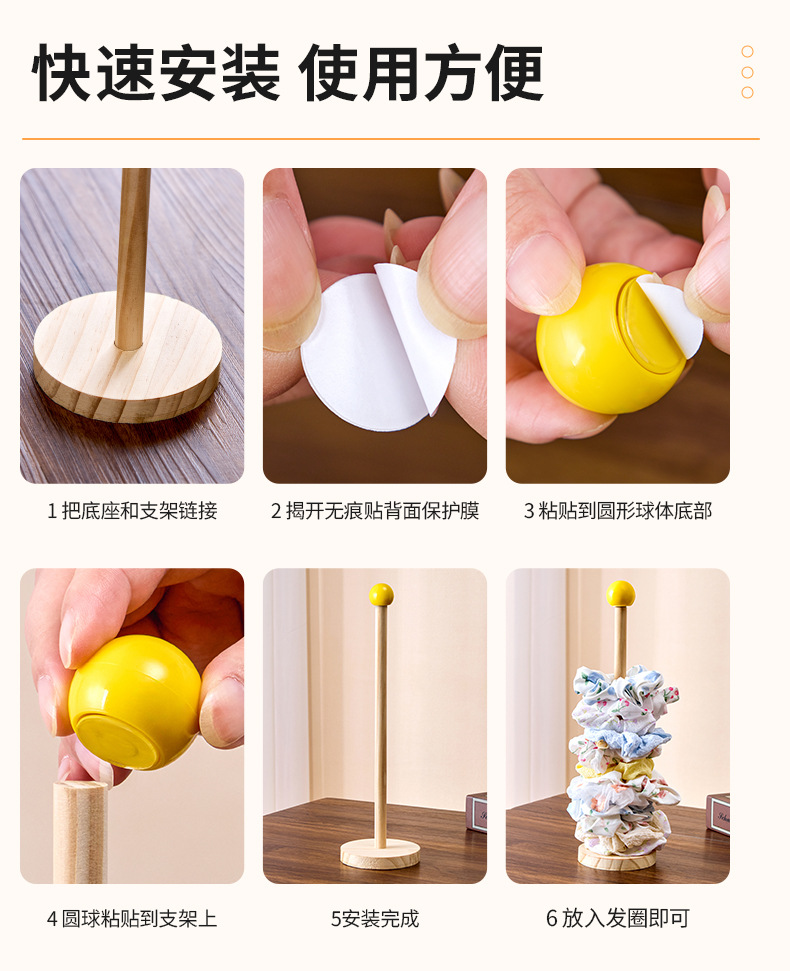 快速安装 使用方便

1 把底座和支架链接

2 揭开无痕贴背面保护膜

3 粘贴到圆形球体底部

4 圆球粘贴到支架上

5安装完成

6 放入发圈即可