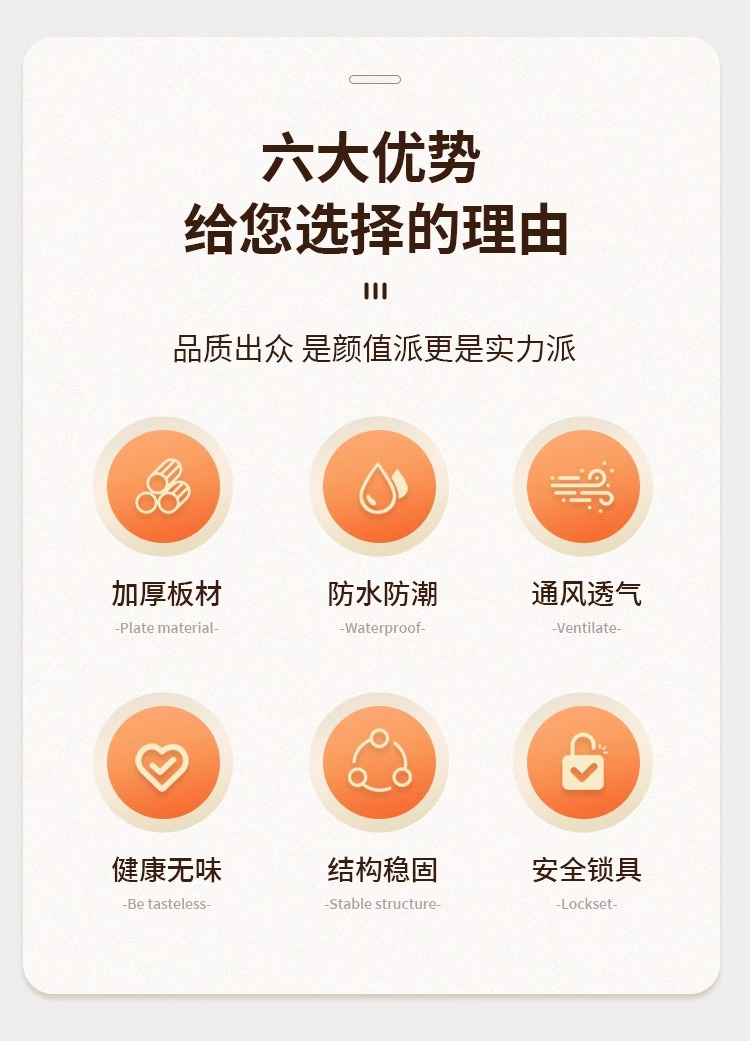 六大优势
给您选择的理由

品质出众 是颜值派更是实力派

加厚板材
-Plate material-

防水防潮
-Waterproof-

通风透气
-Ventilate-

健康无味
-Be tasteless-

结构稳固
-Stable structure-

安全锁具
-Lockset-