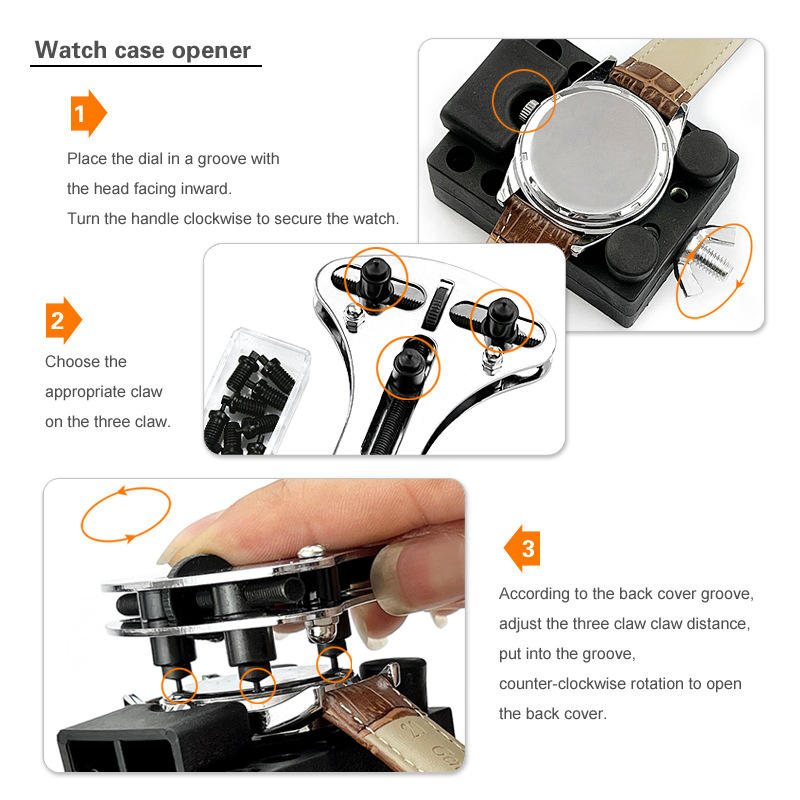 Watch case opener

1

Place the dial in a groove with the head facing inward.
Turn the handle clockwise to secure the watch.

2

Choose the appropriate claw on the three claw.

3

According to the back cover groove, adjust the three claw claw distance, put into the groove, counter-clockwise rotation to open the back cover.