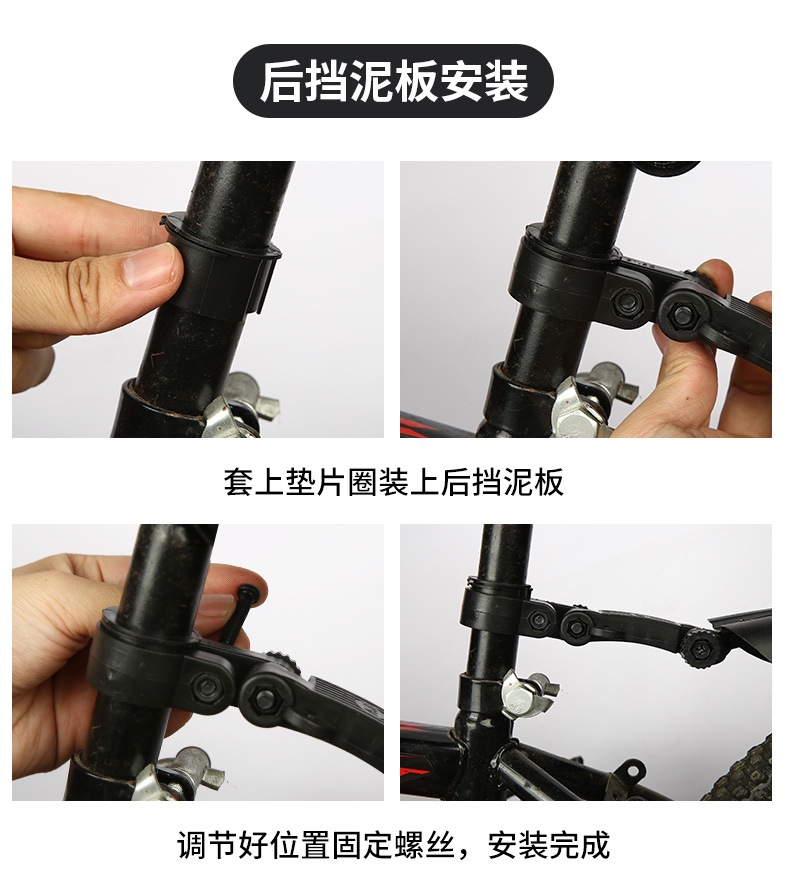 后挡泥板安装

套上垫片圈装上后挡泥板

调节好位置固定螺丝，安装完成