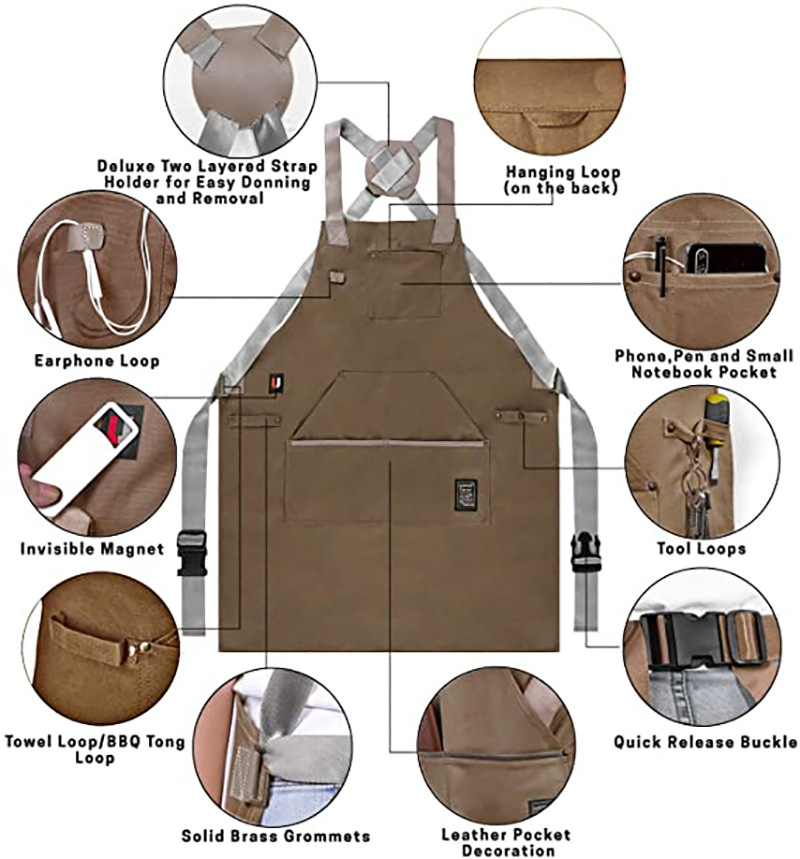 Deluxe Two Layered Strap Holder for Easy Donning and Removal

Hanging Loop (on the back)

Earphone Loop

Phone,Pen and Small Notebook Pocket

Invisible Magnet

Tool Loops

Towel Loop/BBQ Tong Loop

Quick Release Buckle

Solid Brass Grommets

Leather Pocket Decoration