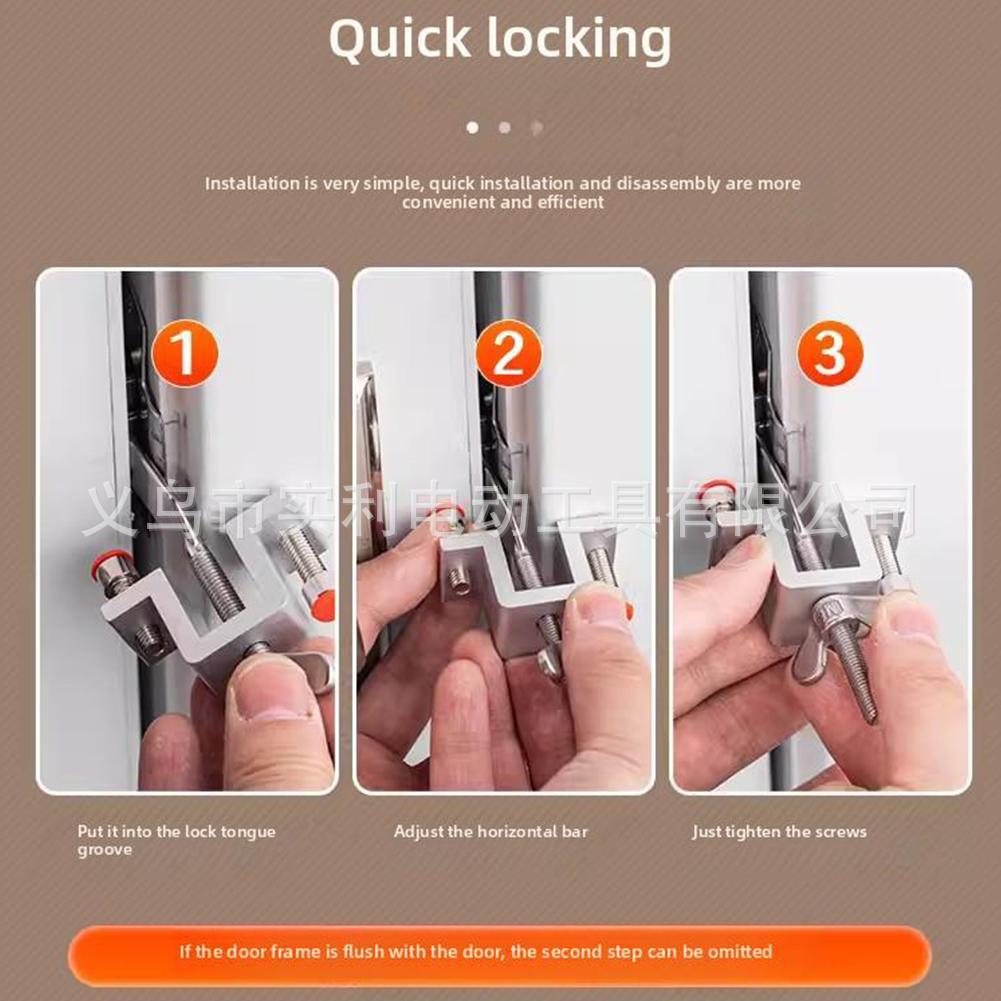 Quick locking

Installation is very simple, quick installation and disassembly are more convenient and efficient

1

2

3

义乌市实利电动工具有限公司

Put it into the lock tongue groove

Adjust the horizontal bar

Just tighten the screws

If the door frame is flush with the door, the second step can be omitted