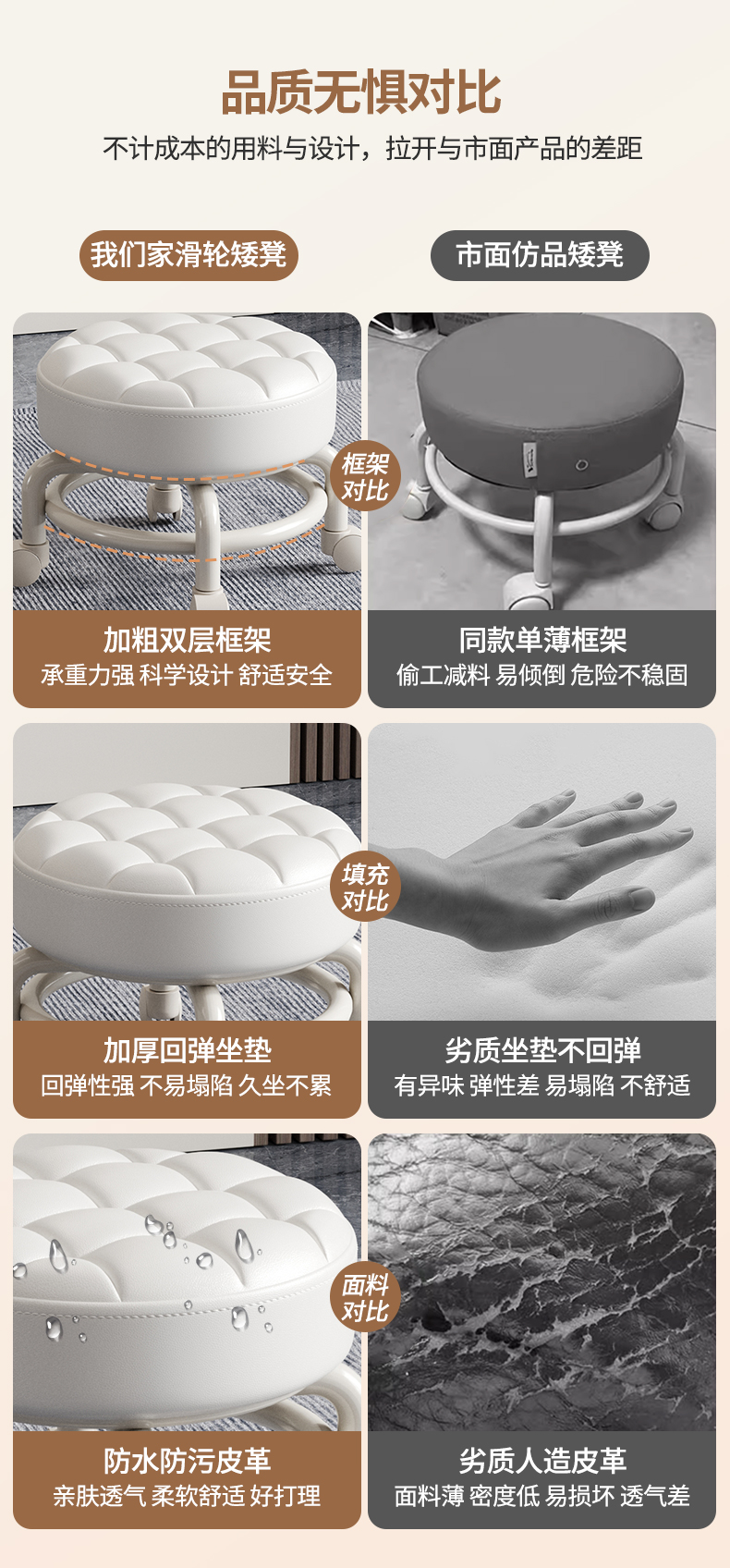 品质无惧对比

不计成本的用料与设计，拉开与市面产品的差距

我们家滑轮矮凳

市面仿品矮凳

框架对比

加粗双层框架
承重力强 科学设计 舒适安全

同款单薄框架
偷工减料 易倾倒 危险不稳固

填充对比

加厚回弹坐垫
回弹性强 不易塌陷 久坐不累

劣质坐垫不回弹
有异味 弹性差 易塌陷 不舒适

面料对比

防水防污皮革
亲肤透气 柔软舒适 好打理

劣质人造皮革
面料薄 密度低 易损坏 透气差